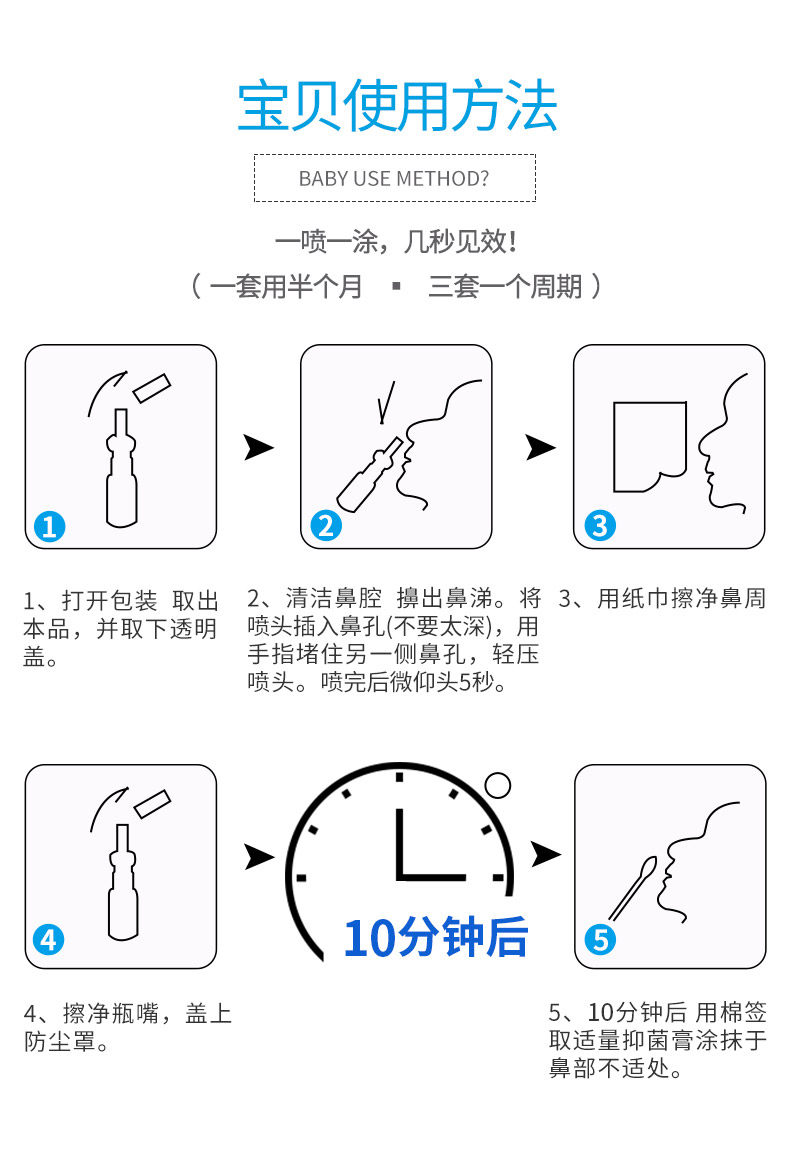 宝贝使用方法

BABY USE METHOD?

一喷一涂，几秒见效！

（ 一套用半个月 ▪ 三套一个周期 ）

1

2

3

1、打开包装 取出本品，并取下透明盖。

2、清洁鼻腔 擤出鼻涕。将喷头插入鼻孔(不要太深)，用手指堵住另一侧鼻孔，轻压喷头。喷完后微仰头5秒。

3、用纸巾擦净鼻周

4

10分钟后

5

4、擦净瓶嘴，盖上防尘罩。

5、10分钟后 用棉签取适量抑菌膏涂抹于鼻部不适处。