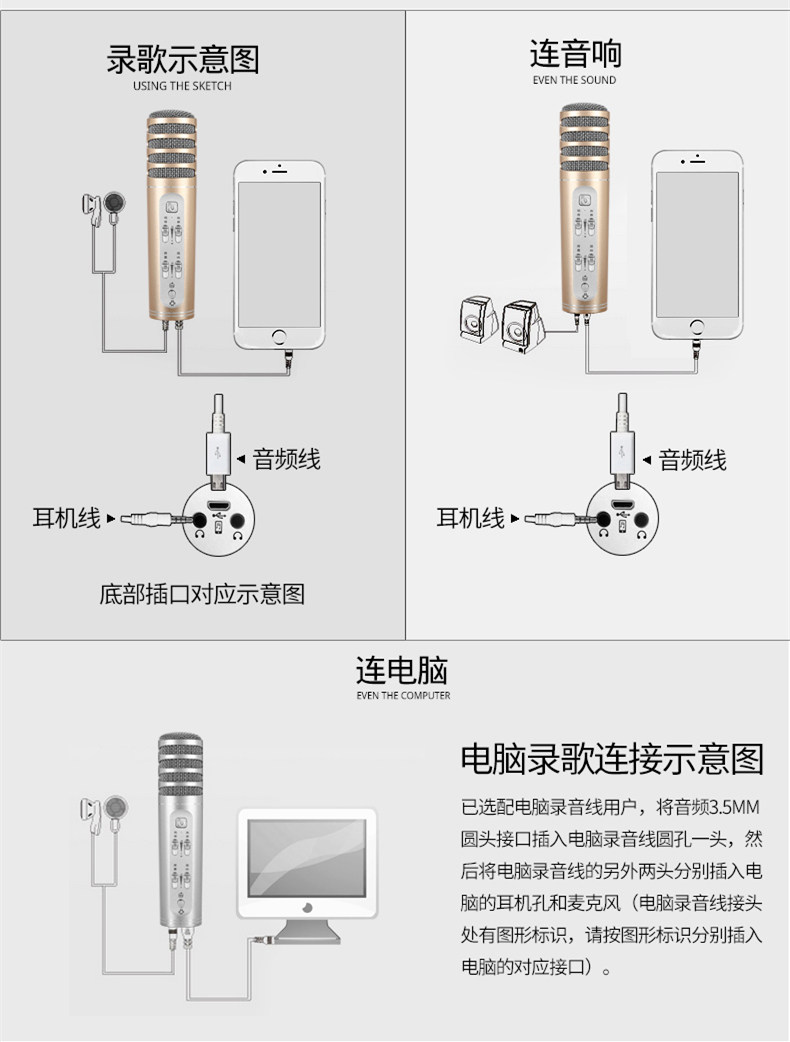 录歌示意图
USING THE SKETCH

音频线
耳机线

底部插口对应示意图

连音响
EVEN THE SOUND

音频线
耳机线

连电脑
EVEN THE COMPUTER

电脑录歌连接示意图

已选配电脑录音线用户，将音频3.5MM圆头接口插入电脑录音线圆孔一头，然后将电脑录音线的另外两头分别插入电脑的耳机孔和麦克风（电脑录音线接头处有图形标识，请按图形标识分别插入电脑的对应接口）。