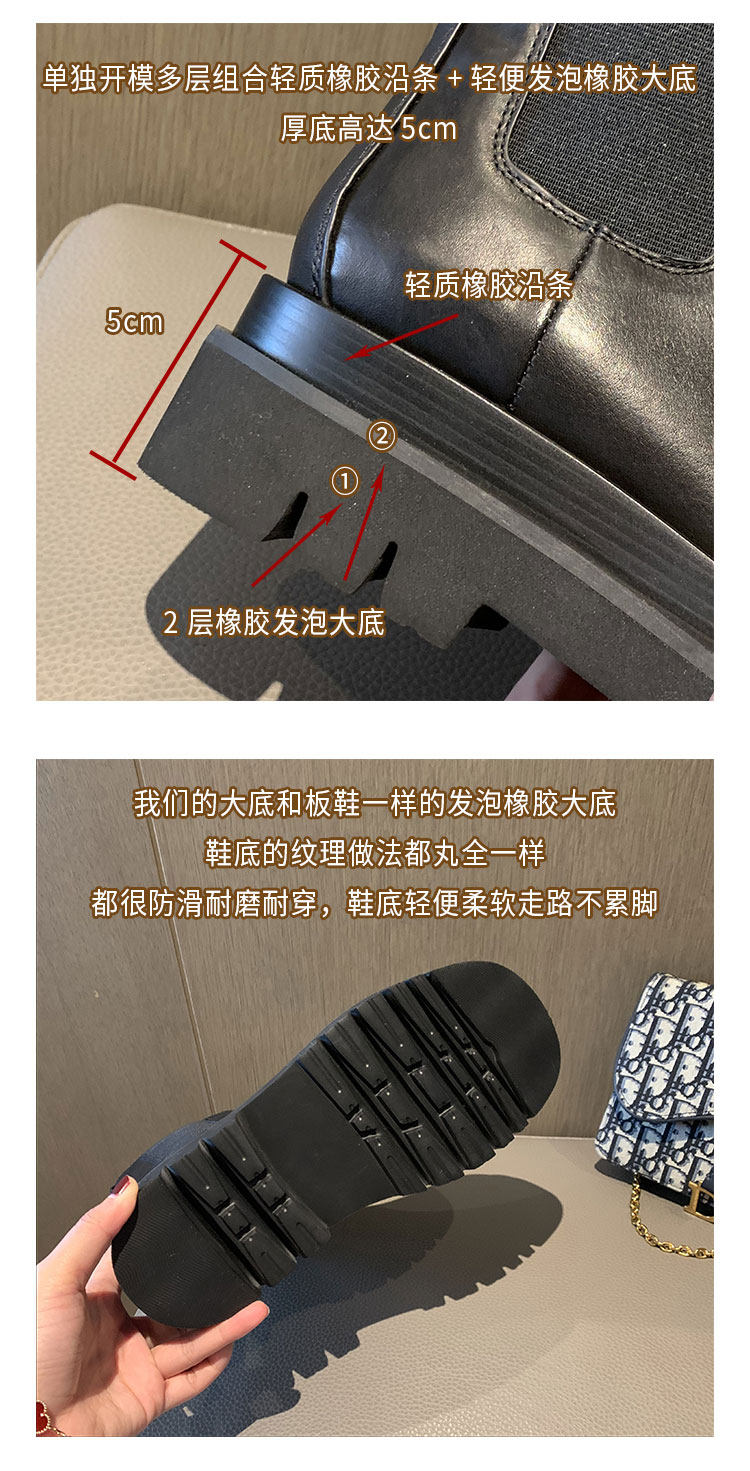 单独开模多层组合轻质橡胶沿条 + 轻便发泡橡胶大底
厚底高达 5cm

5cm

轻质橡胶沿条

②

①

2 层橡胶发泡大底

我们的大底和板鞋一样的发泡橡胶大底
鞋底的纹理做法都丸全一样
都很防滑耐磨耐穿，鞋底轻便柔软走路不累脚