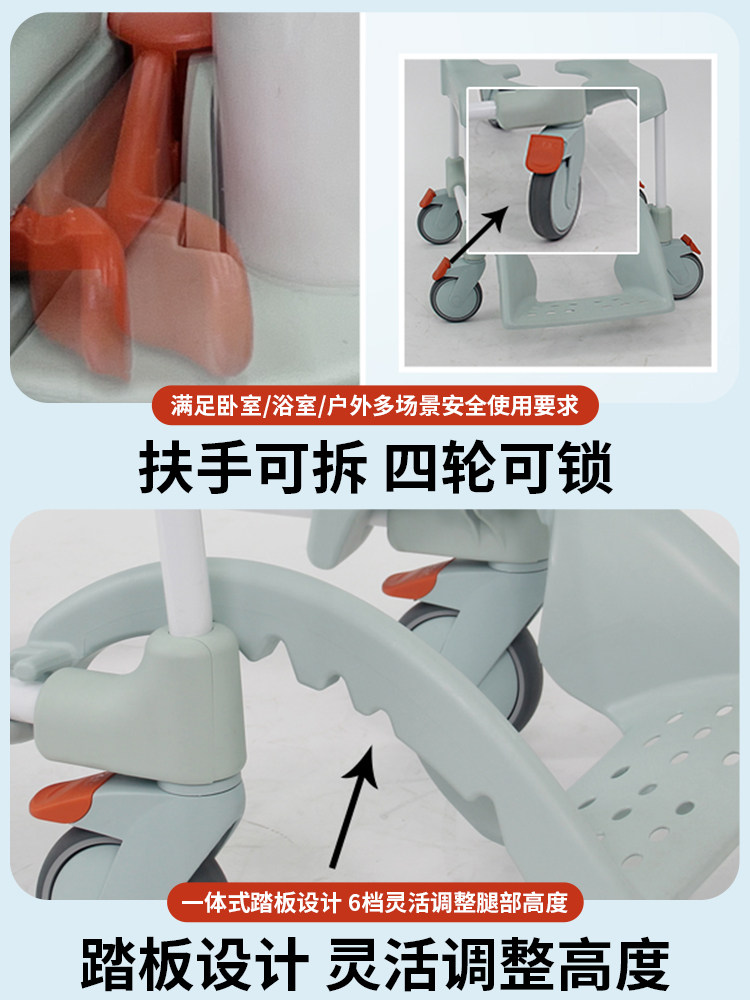 满足卧室/浴室/户外多场景安全使用要求

扶手可拆 四轮可锁

一体式踏板设计 6档灵活调整腿部高度

踏板设计 灵活调整高度