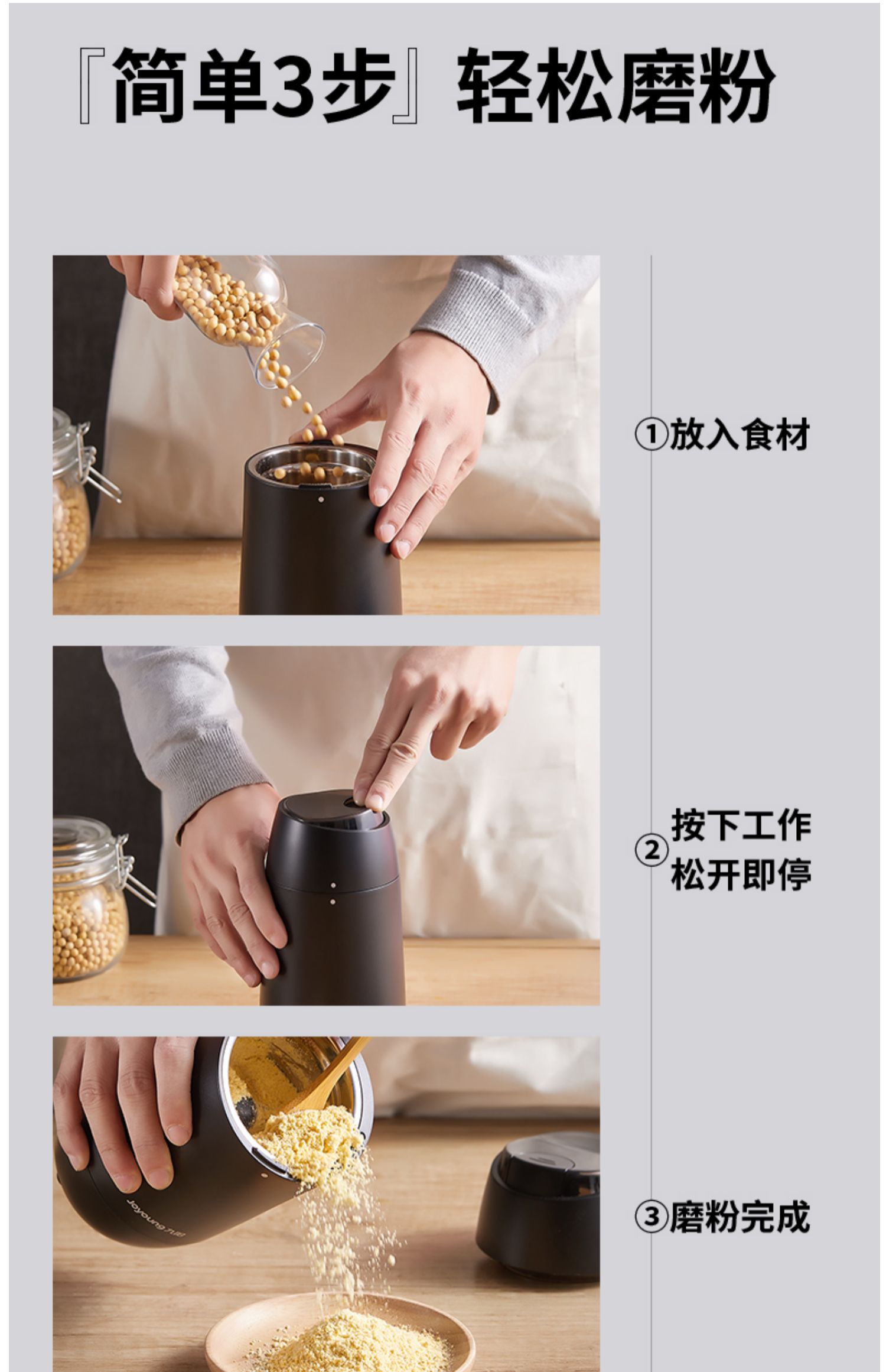 『简单3步』轻松磨粉

①放入食材

②按下工作
松开即停

Joyoung 九阳

③磨粉完成