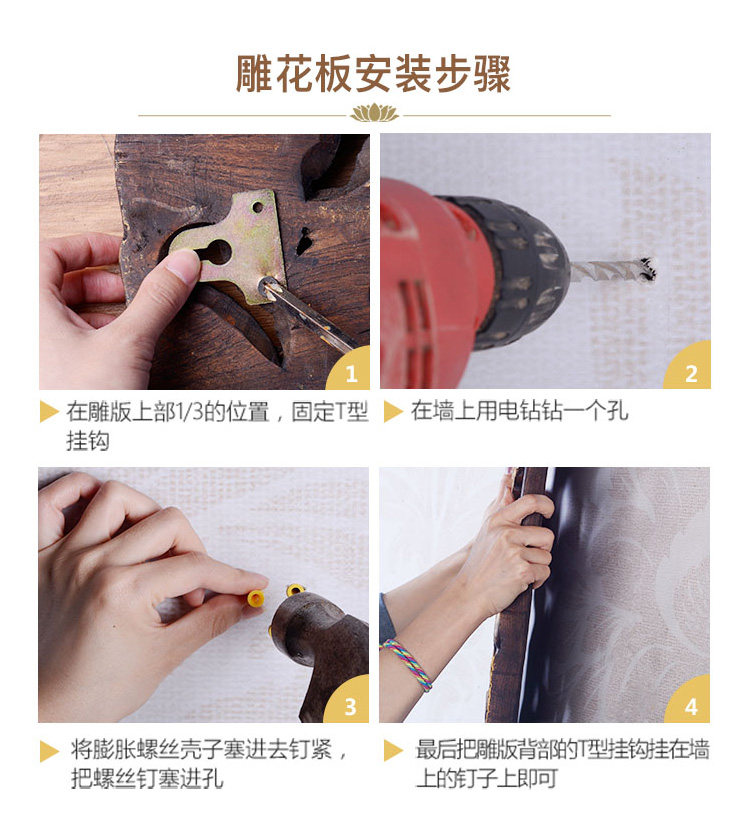 雕花板安装步骤

1

在雕版上部1/3的位置，固定T型挂钩

2

在墙上用电钻钻一个孔

3

将膨胀螺丝壳子塞进去钉紧，把螺丝钉塞进孔

4

最后把雕版背部的T型挂钩挂在墙上的钉子上即可