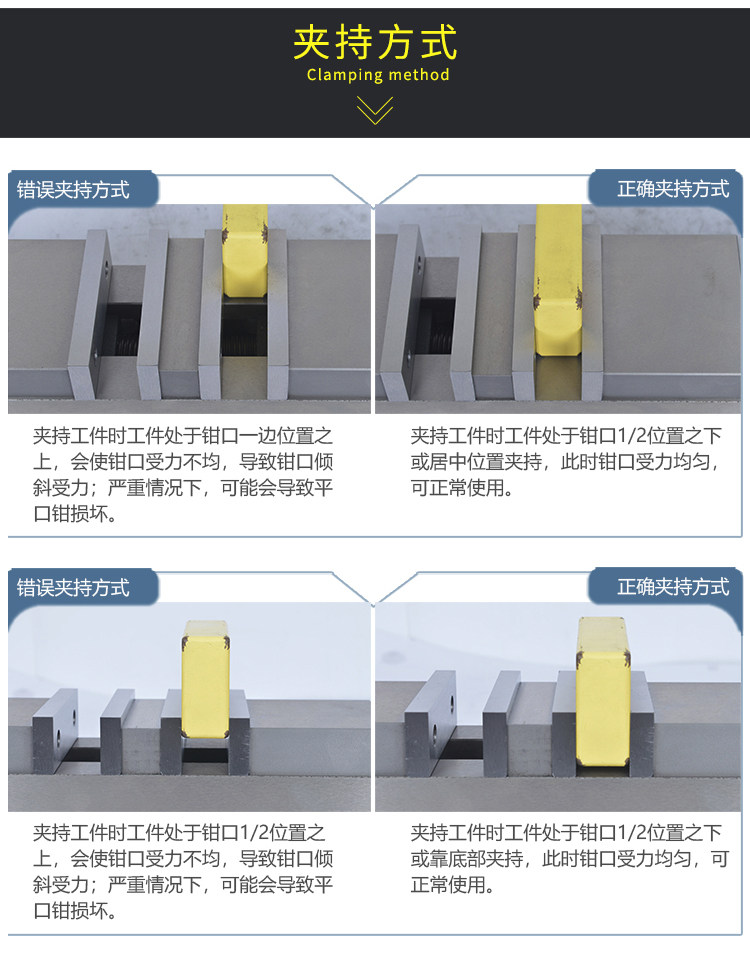 夹持方式
Clamping method

错误夹持方式

夹持工件时工件处于钳口一边位置之上，会使钳口受力不均，导致钳口倾斜受力；严重情况下，可能会导致平口钳损坏。

正确夹持方式

夹持工件时工件处于钳口1/2位置之下或居中位置夹持，此时钳口受力均匀，可正常使用。

错误夹持方式

夹持工件时工件处于钳口1/2位置之上，会使钳口受力不均，导致钳口倾斜受力；严重情况下，可能会导致平口钳损坏。

正确夹持方式

夹持工件时工件处于钳口1/2位置之下或靠底部夹持，此时钳口受力均匀，可正常使用。