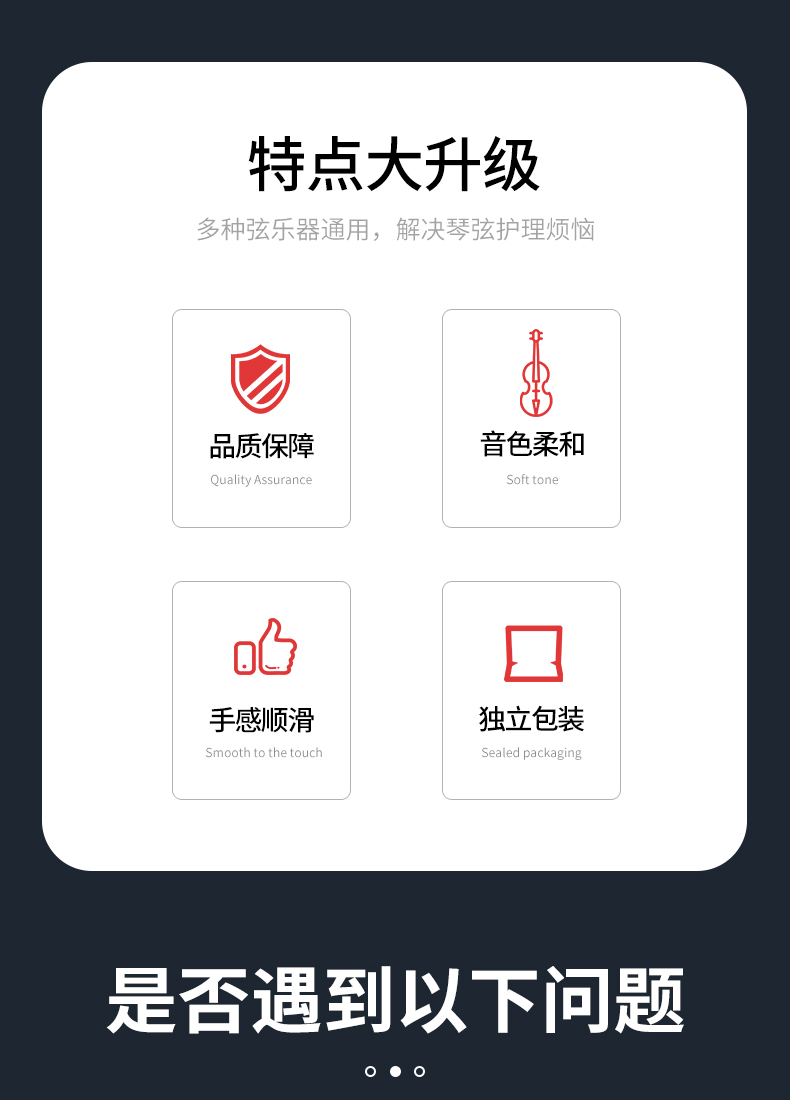 特点大升级

多种弦乐器通用，解决琴弦护理烦恼

品质保障
Quality Assurance

音色柔和
Soft tone

手感顺滑
Smooth to the touch

独立包装
Sealed packaging

是否遇到以下问题