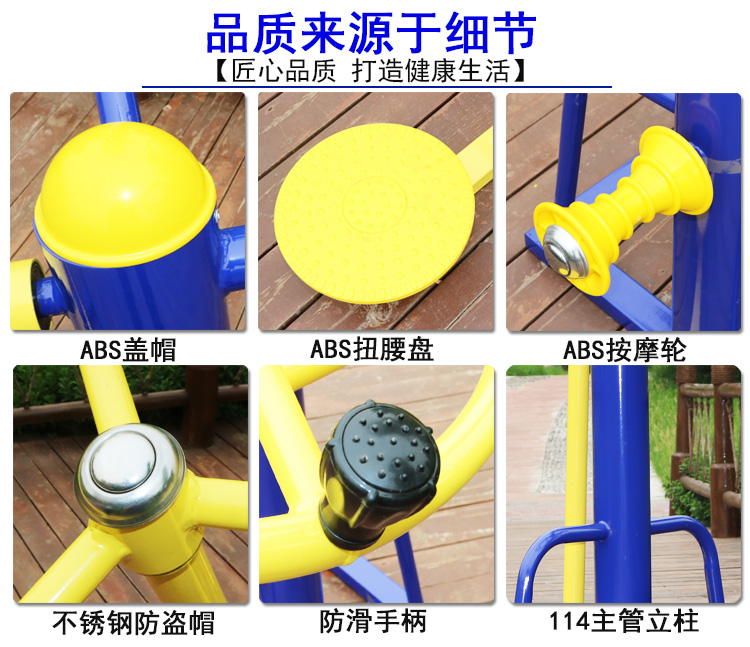 品质来源于细节
【匠心品质 打造健康生活】

ABS盖帽

ABS扭腰盘

ABS按摩轮

不锈钢防盗帽

防滑手柄

114主管立柱