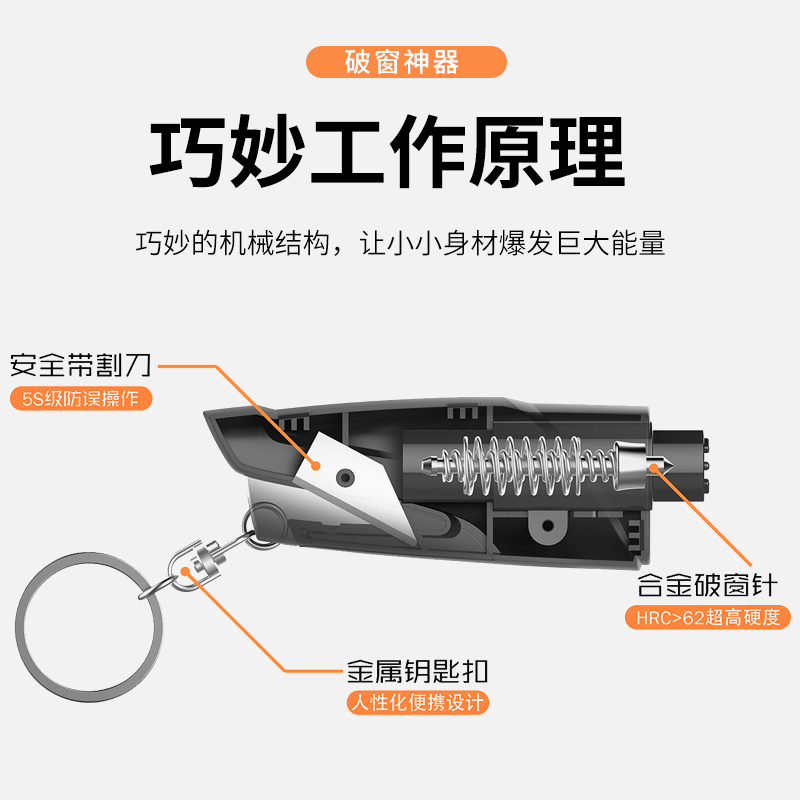 破窗神器

巧妙工作原理

巧妙的机械结构，让小小身材爆发巨大能量

安全带割刀
5S级防误操作

合金破窗针
HRC>62超高硬度

金属钥匙扣
人性化便携设计