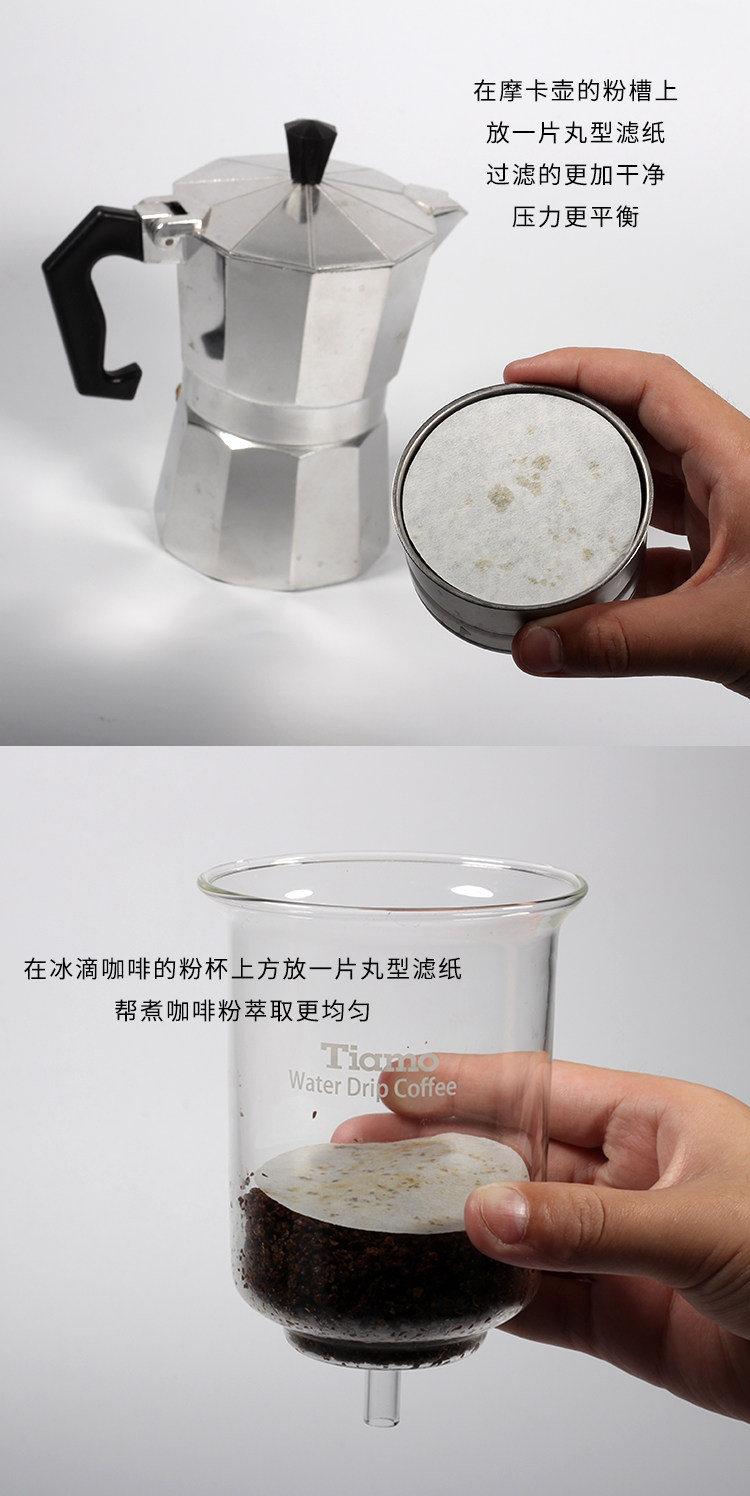 在摩卡壶的粉槽上
放一片丸型滤纸
过滤的更加干净
压力更平衡

在冰滴咖啡的粉杯上方放一片丸型滤纸
帮煮咖啡粉萃取更均匀

Tiamo
Water Drip Coffee