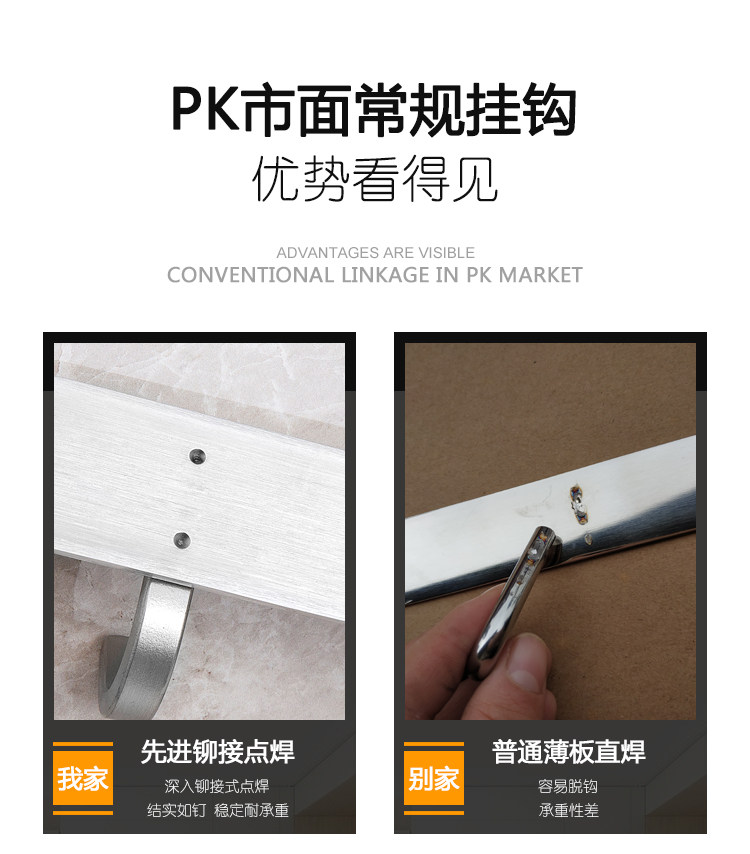 PK市面常规挂钩
优势看得见

ADVANTAGES ARE VISIBLE
CONVENTIONAL LINKAGE IN PK MARKET

我家
先进铆接点焊
深入铆接式点焊
结实如钉 稳定耐承重

别家
普通薄板直焊
容易脱钩
承重性差