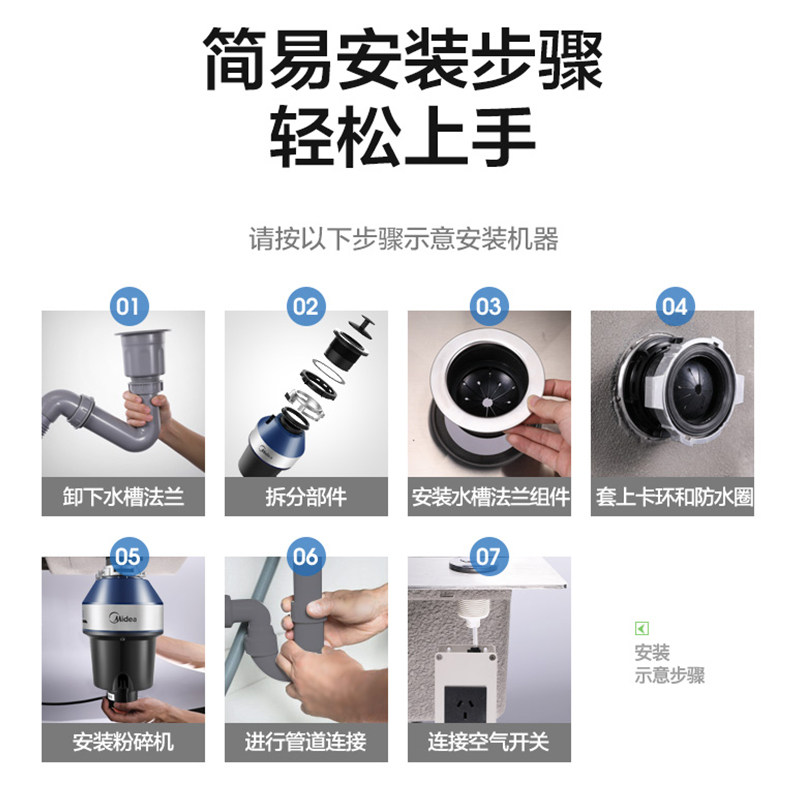 简易安装步骤
轻松上手

请按以下步骤示意安装机器

01
卸下水槽法兰

02
拆分部件

03
安装水槽法兰组件

04
套上卡环和防水圈

05
Midea
安装粉碎机

06
进行管道连接

07
连接空气开关

安装
示意步骤