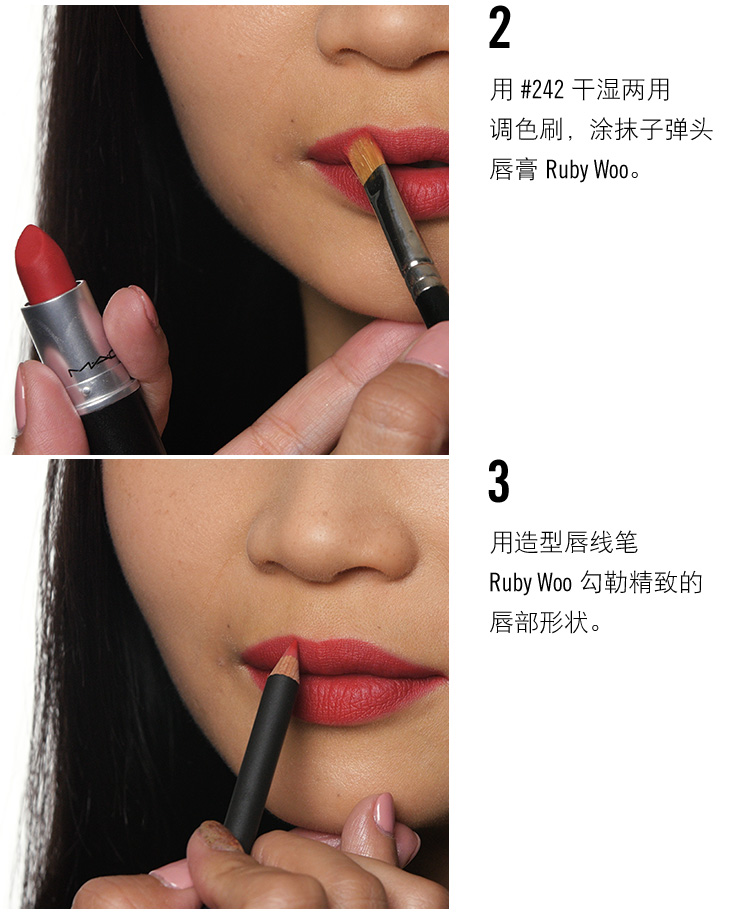 M·A·C

2

用 #242 干湿两用调色刷，涂抹子弹头唇膏 Ruby Woo。

3

用造型唇线笔 Ruby Woo 勾勒精致的唇部形状。