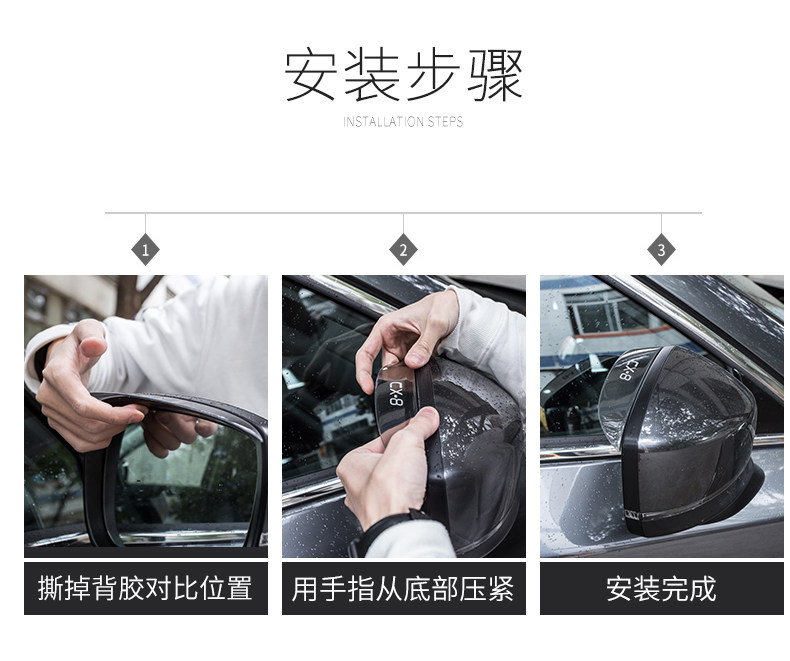 安装步骤

INSTALLATION STEPS

1

2

3

CX-8

CX-8

撕掉背胶对比位置

用手指从底部压紧

安装完成