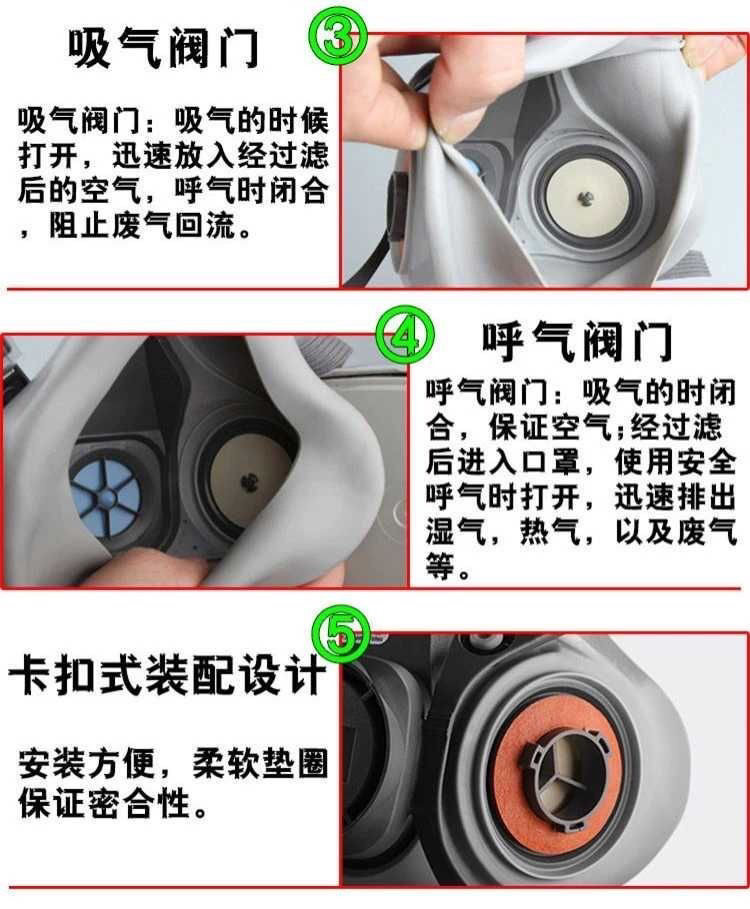 吸气阀门

③

吸气阀门：吸气的时候打开，迅速放入经过滤后的空气，呼气时闭合，阻止废气回流。

④

呼气阀门

呼气阀门：吸气的时闭合，保证空气;经过滤后进入口罩，使用安全呼气时打开，迅速排出湿气，热气，以及废气等。

⑤

卡扣式装配设计

安装方便，柔软垫圈保证密合性。