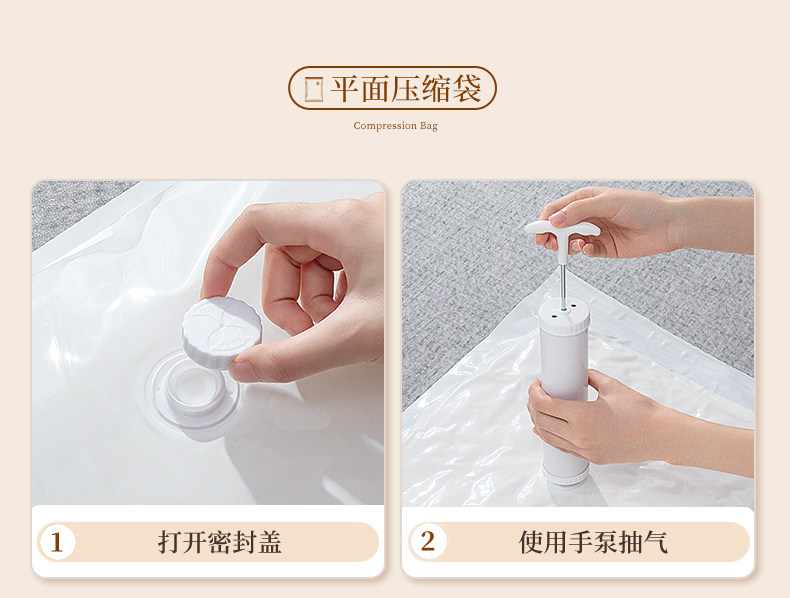 平面压缩袋

Compression Bag

1 打开密封盖

2 使用手泵抽气