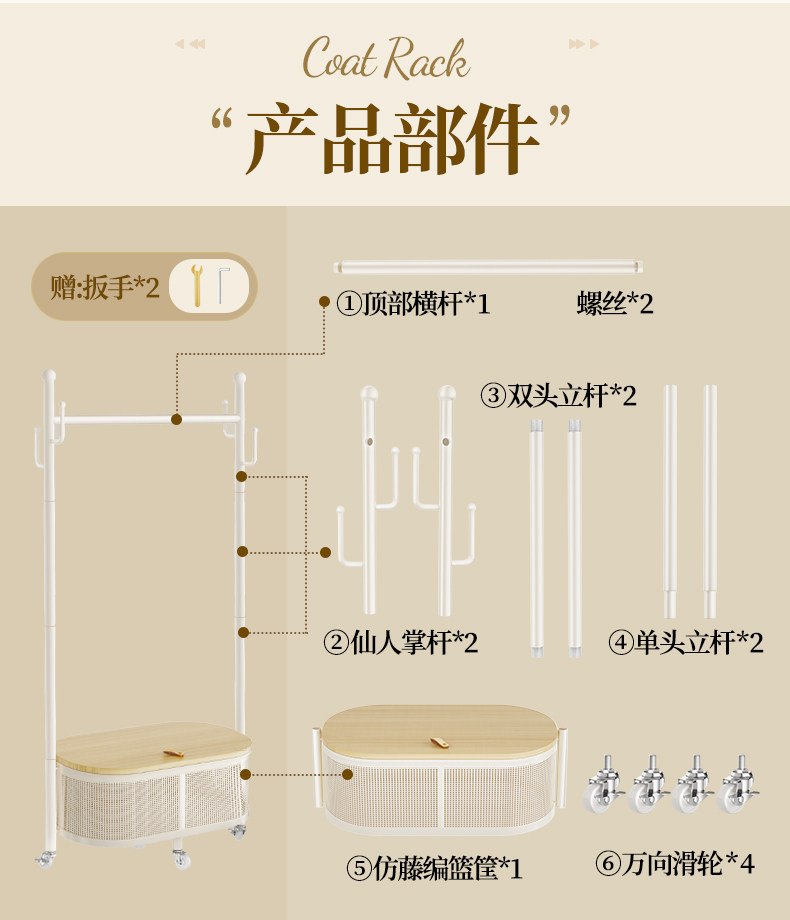 Coat Rack
“产品部件”

赠:扳手*2

①顶部横杆*1
螺丝*2
③双头立杆*2
②仙人掌杆*2
④单头立杆*2
⑤仿藤编篮筐*1
⑥万向滑轮*4