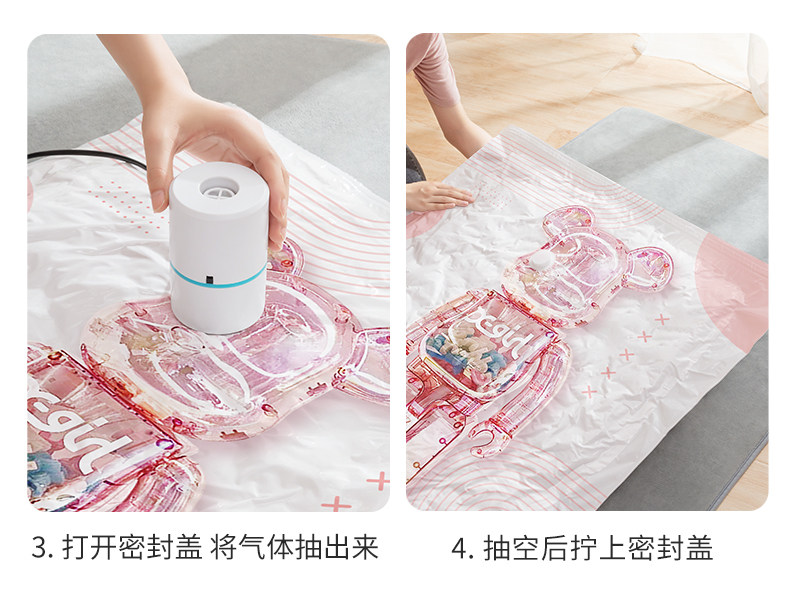 3. 打开密封盖 将气体抽出来

4. 抽空后拧上密封盖