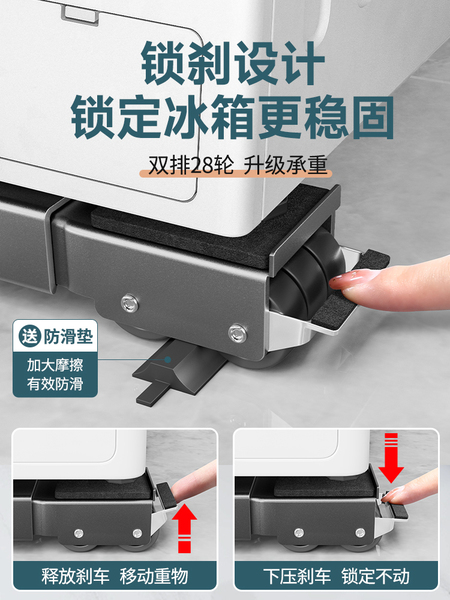 锁刹设计
锁定冰箱更稳固

双排28轮 升级承重

送 防滑垫
加大摩擦
有效防滑

释放刹车 移动重物

下压刹车 锁定不动