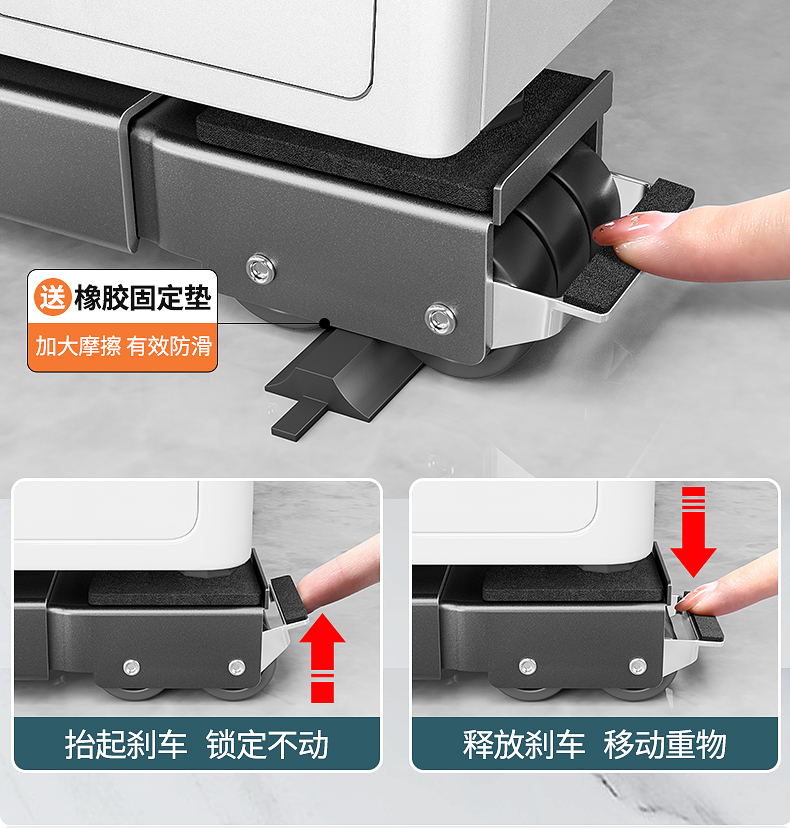 送 橡胶固定垫

加大摩擦 有效防滑

抬起刹车 锁定不动

释放刹车 移动重物