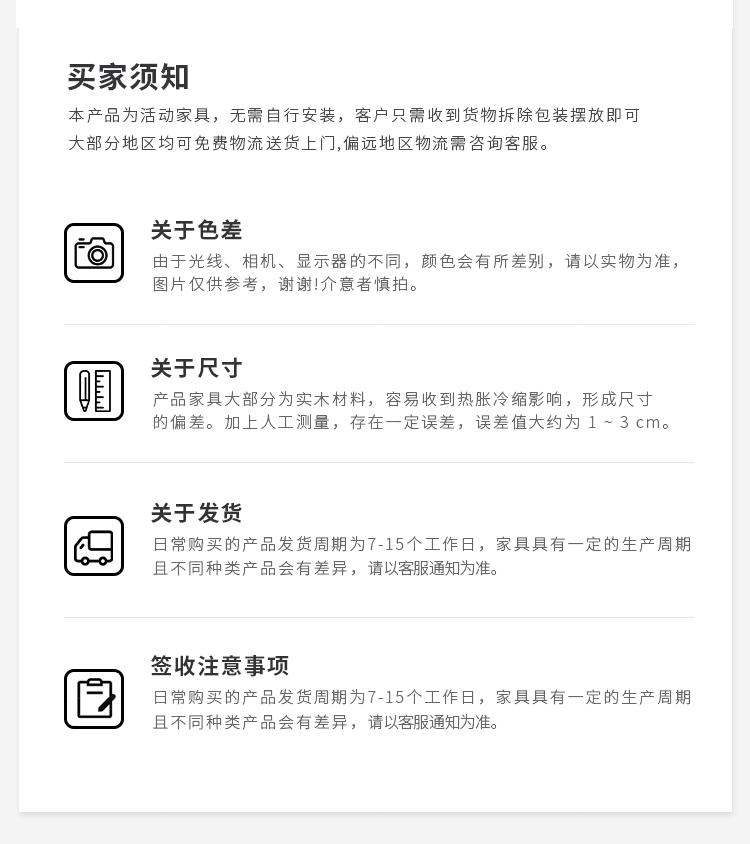 买家须知

本产品为活动家具，无需自行安装，客户只需收到货物拆除包装摆放即可
大部分地区均可免费物流送货上门,偏远地区物流需咨询客服。

关于色差

由于光线、相机、显示器的不同，颜色会有所差别，请以实物为准，图片仅供参考，谢谢!介意者慎拍。

关于尺寸

产品家具大部分为实木材料，容易收到热胀冷缩影响，形成尺寸的偏差。加上人工测量，存在一定误差，误差值大约为1～3cm。

关于发货

日常购买的产品发货周期为7-15个工作日，家具具有一定的生产周期且不同种类产品会有差异，请以客服通知为准。

签收注意事项

日常购买的产品发货周期为7-15个工作日，家具具有一定的生产周期且不同种类产品会有差异，请以客服通知为准。