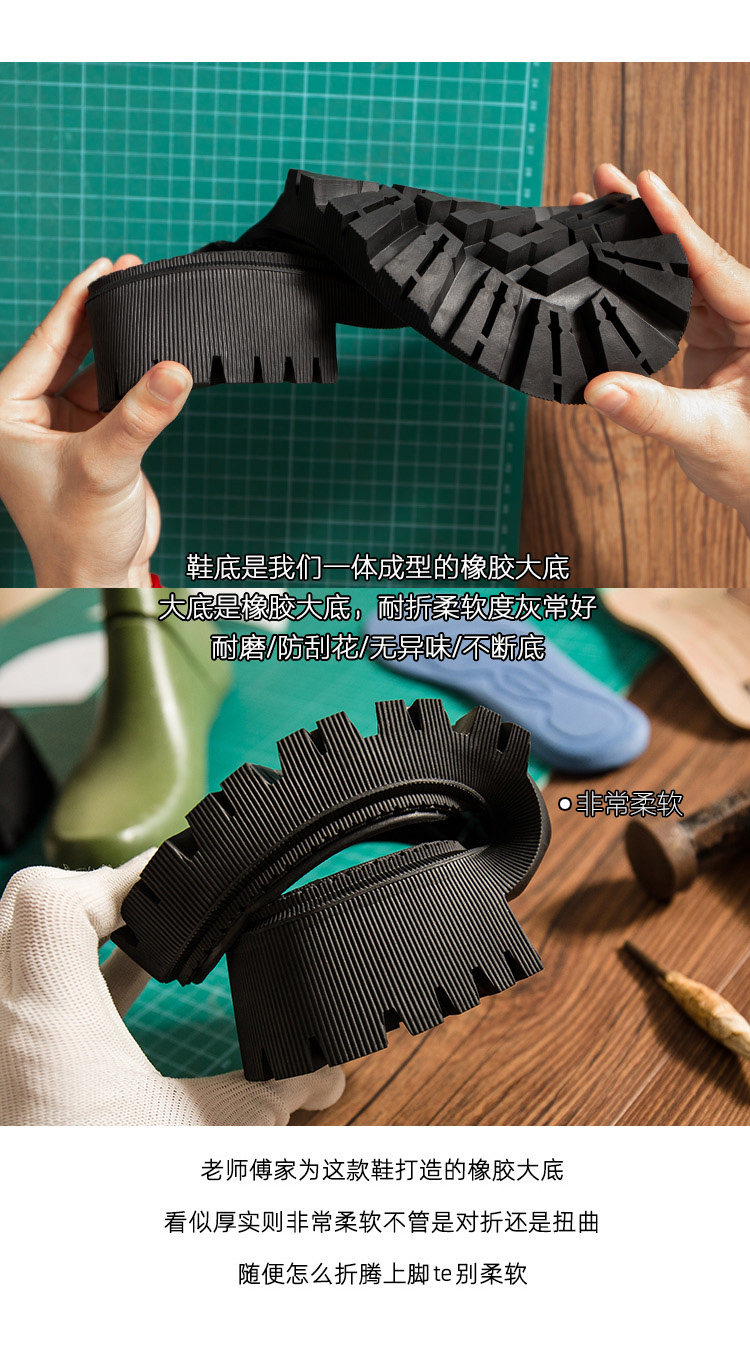 鞋底是我们一体成型的橡胶大底
大底是橡胶大底，耐折柔软度灰常好
耐磨/防刮花/无异味/不断底

非常柔软

老师傅家为这款鞋打造的橡胶大底
看似厚实则非常柔软不管是对折还是扭曲
随便怎么折腾上脚te别柔软