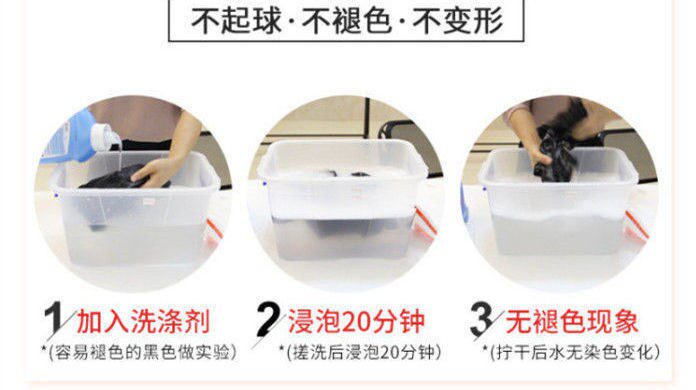 不起球·不褪色·不变形

1 加入洗涤剂
*(容易褪色的黑色做实验)

2 浸泡20分钟
*(搓洗后浸泡20分钟)

3 无褪色现象
*(拧干后水无染色变化)