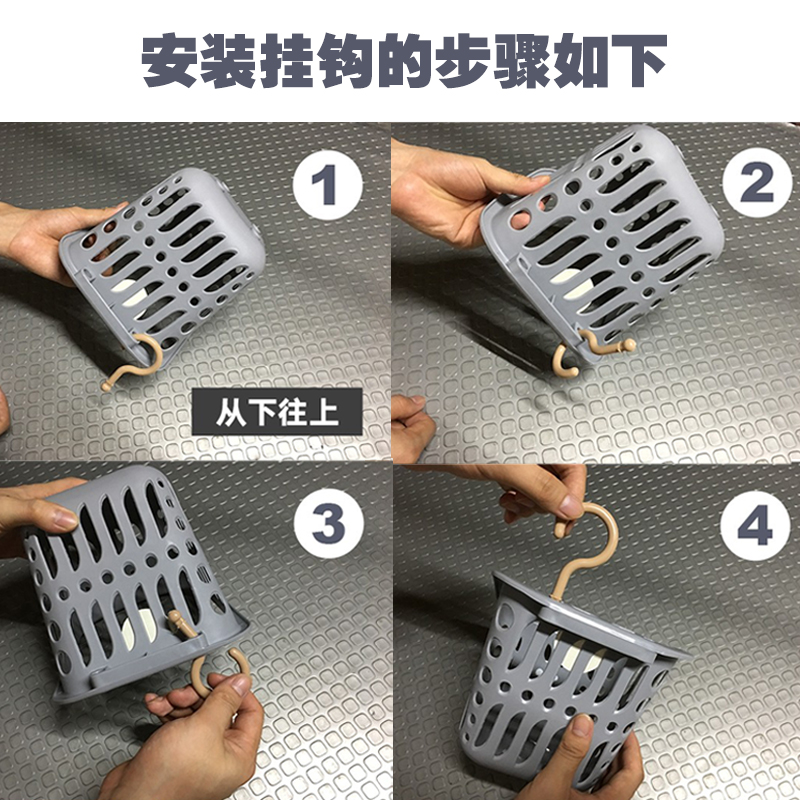 安装挂钩的步骤如下

1

从下往上

2

3

4