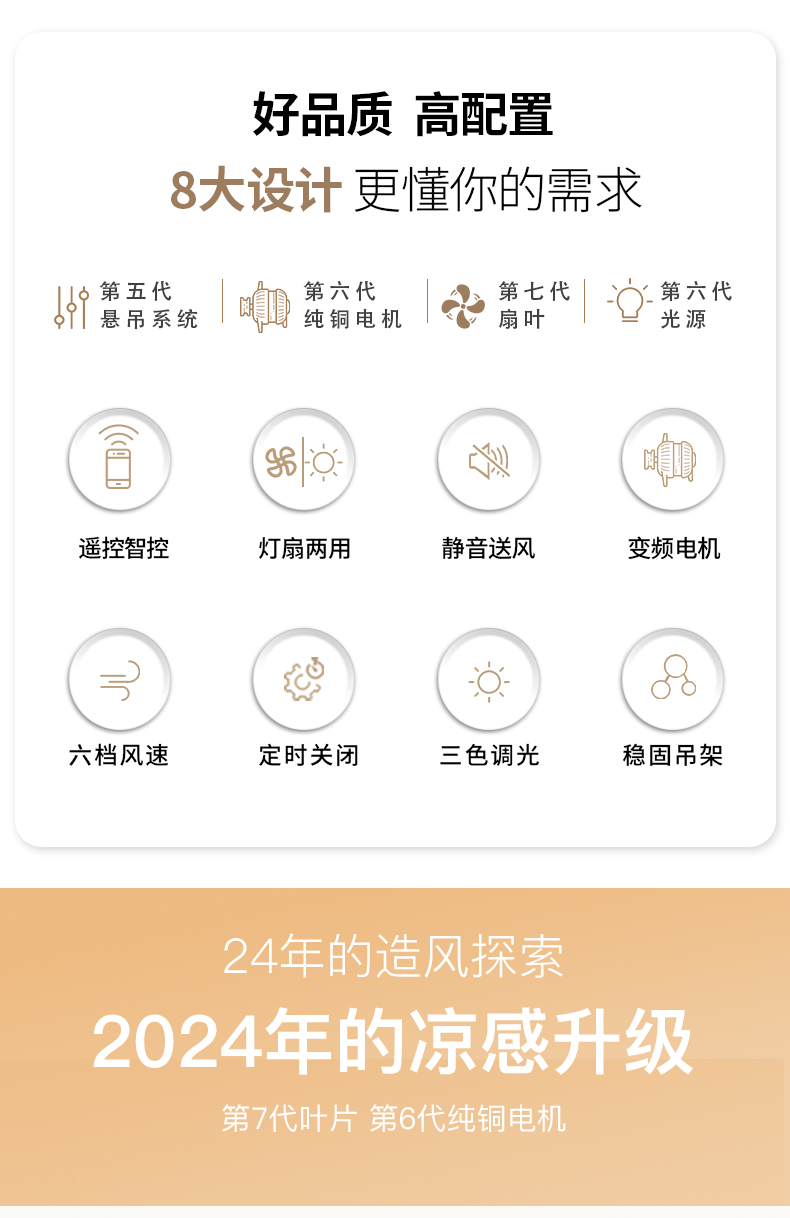 好品质 高配置

8大设计 更懂你的需求

第五代
悬吊系统

第六代
纯铜电机

第七代
扇叶

第六代
光源

遥控智控

灯扇两用

静音送风

变频电机

六档风速

定时关闭

三色调光

稳固吊架

24年的造风探索

2024年的凉感升级

第7代叶片 第6代纯铜电机