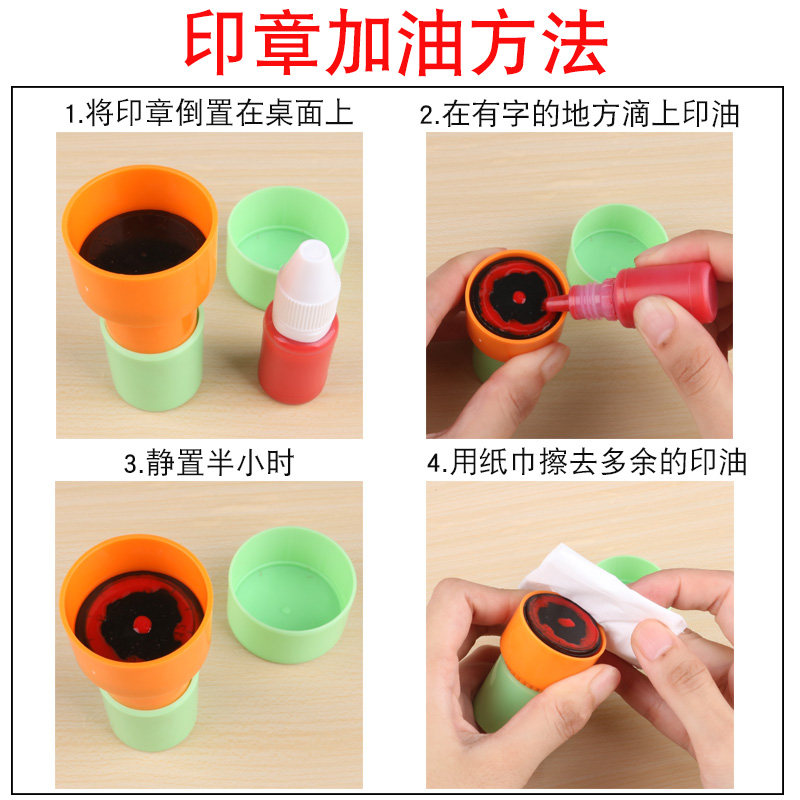 印章加油方法

1.将印章倒置在桌面上

2.在有字的地方滴上印油

3.静置半小时

4.用纸巾擦去多余的印油