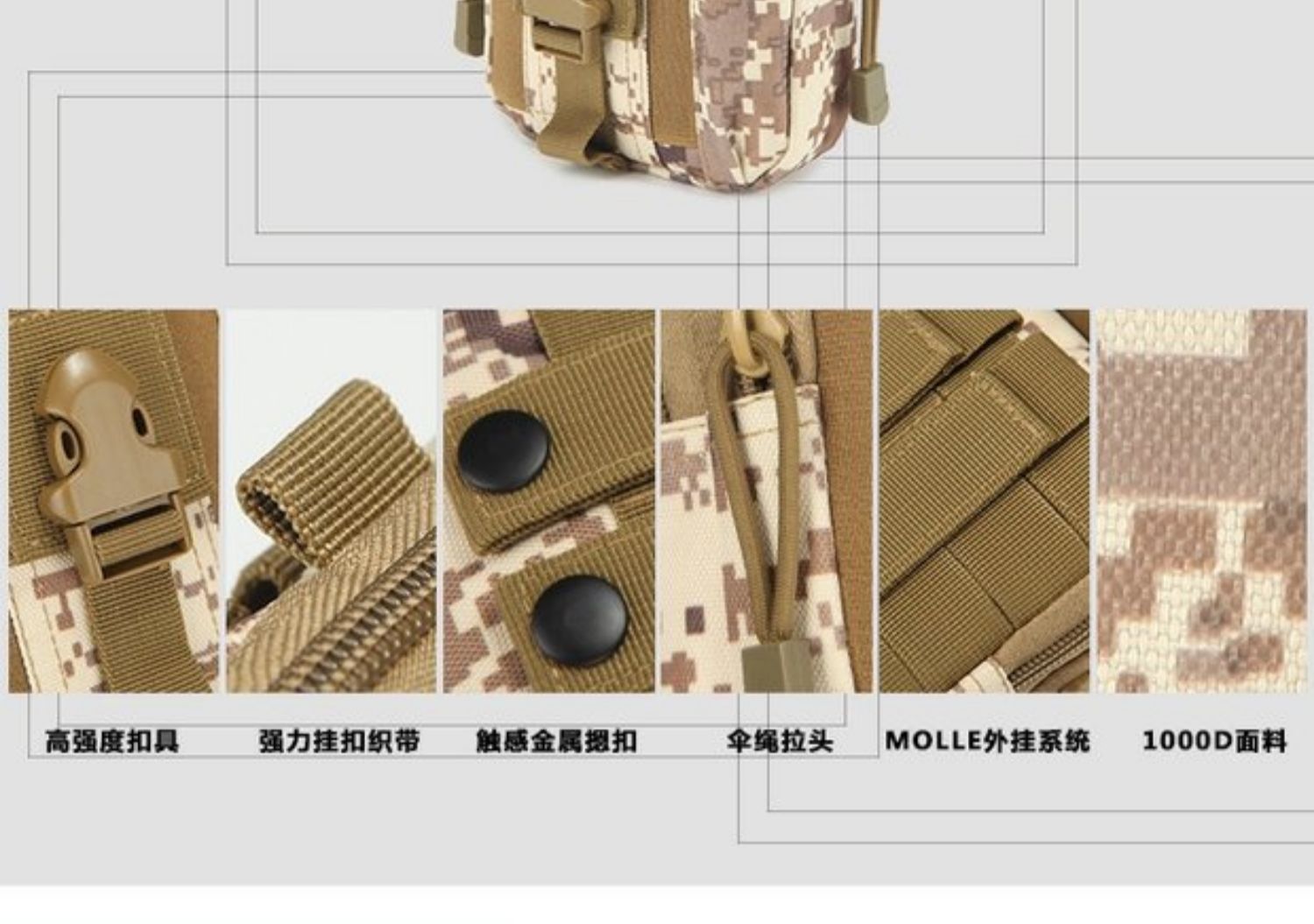 高强度扣具

强力挂扣织带

触感金属摁扣

伞绳拉头

MOLLE外挂系统

1000D面料