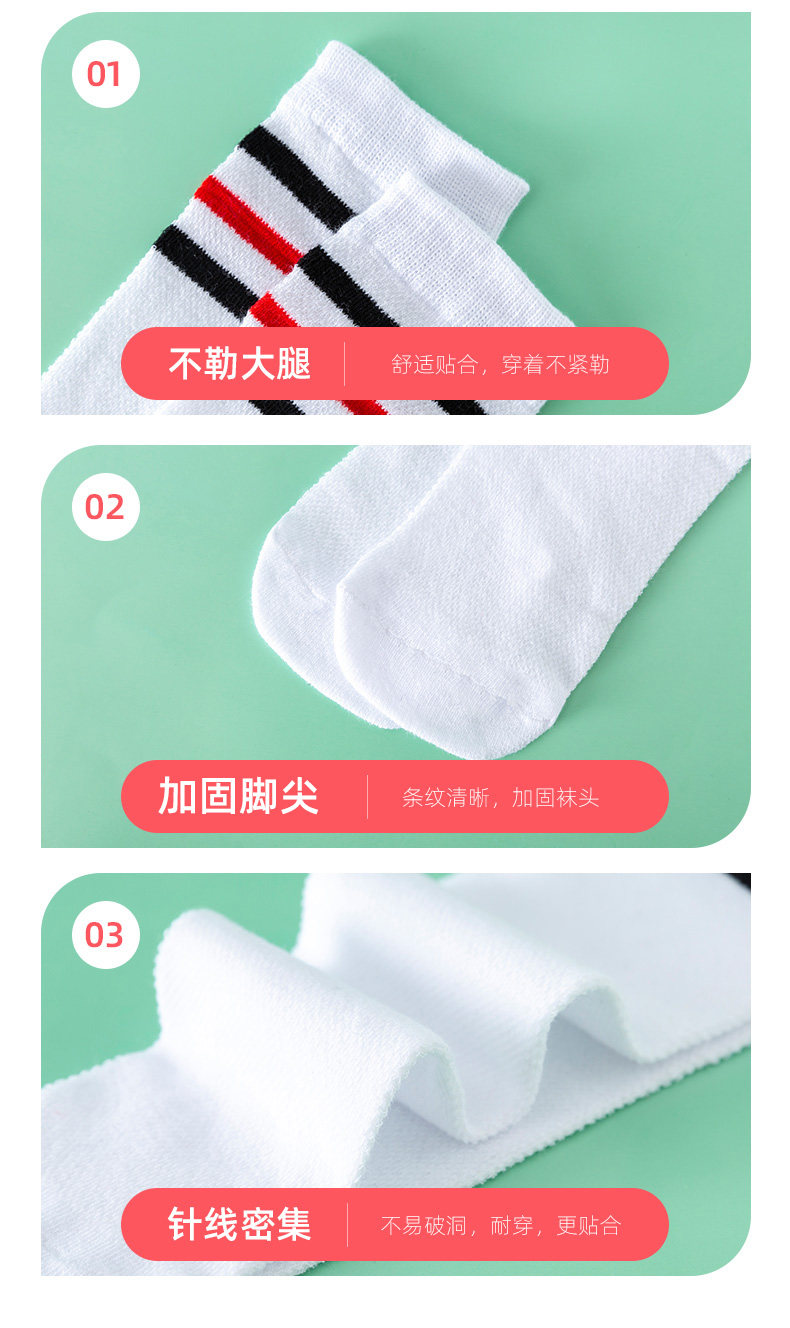 01

不勒大腿

舒适贴合，穿着不紧勒

02

加固脚尖

条纹清晰，加固袜头

03

针线密集

不易破洞，耐穿，更贴合