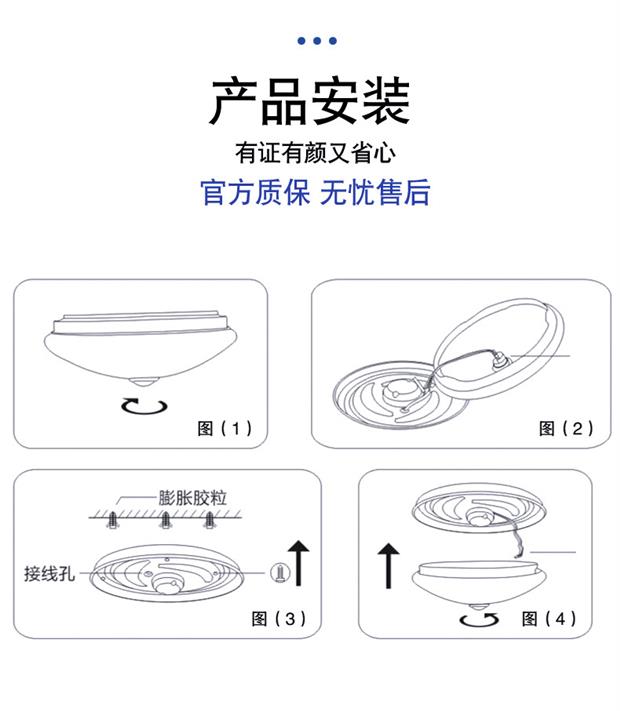 产品安装

有证有颜又省心

官方质保 无忧售后

图（1）

图（2）

膨胀胶粒

接线孔

图（3）

图（4）