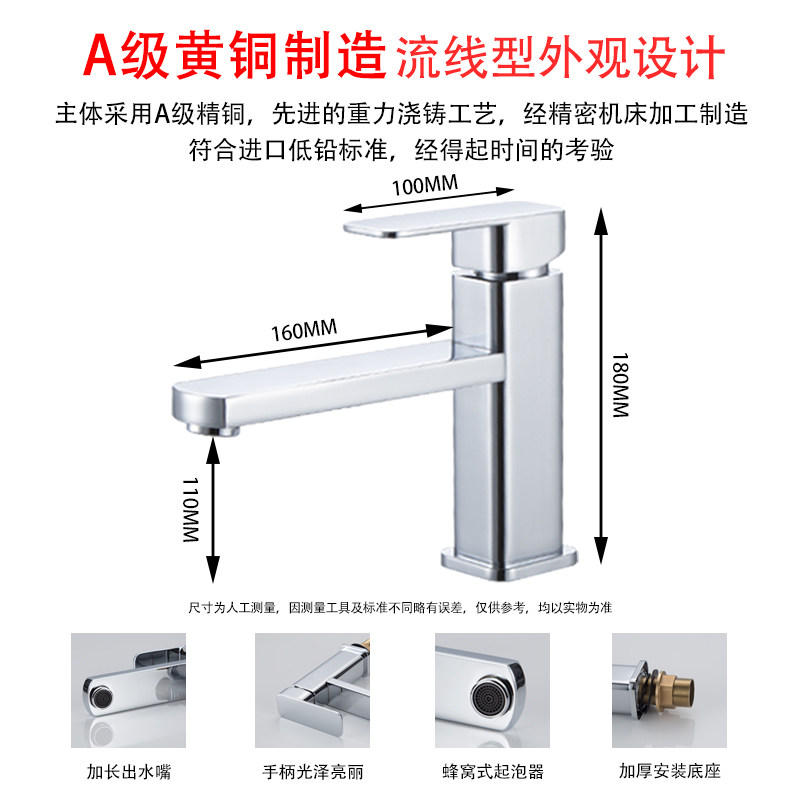 A级黄铜制造 流线型外观设计

主体采用A级精铜，先进的重力浇铸工艺，经精密机床加工制造
符合进口低铅标准，经得起时间的考验

100MM

160MM

180MM

110MM

尺寸为人工测量，因测量工具及标准不同略有误差，仅供参考，均以实物为准

加长出水嘴

手柄光泽亮丽

蜂窝式起泡器

加厚安装底座