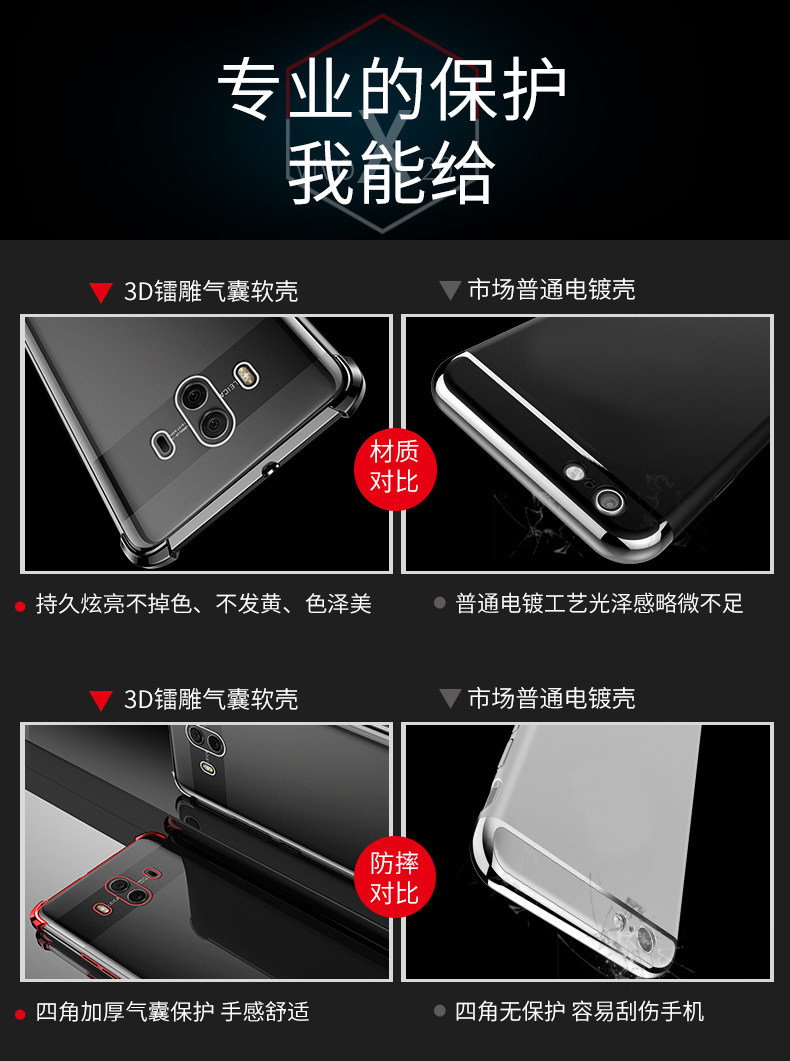 专业的保护
我能给

3D镭雕气囊软壳

市场普通电镀壳

材质对比

持久炫亮不掉色、不发黄、色泽美

普通电镀工艺光泽感略微不足

3D镭雕气囊软壳

市场普通电镀壳

防摔对比

四角加厚气囊保护 手感舒适

四角无保护 容易刮伤手机