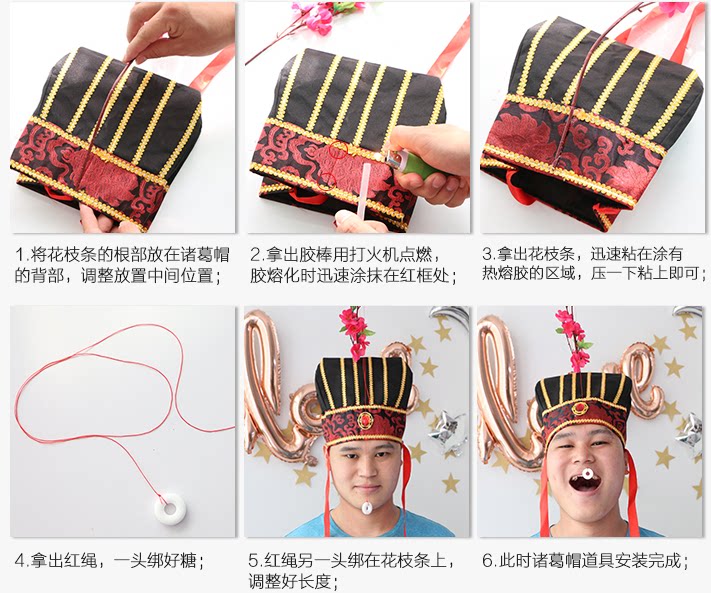 1.将花枝条的根部放在诸葛帽的背部，调整放置中间位置；

2.拿出胶棒用打火机点燃，胶熔化时迅速涂抹在红框处；

3.拿出花枝条，迅速粘在涂有热熔胶的区域，压一下粘上即可；

4.拿出红绳，一头绑好糖；

5.红绳另一头绑在花枝条上，调整好长度；

6.此时诸葛帽道具安装完成；