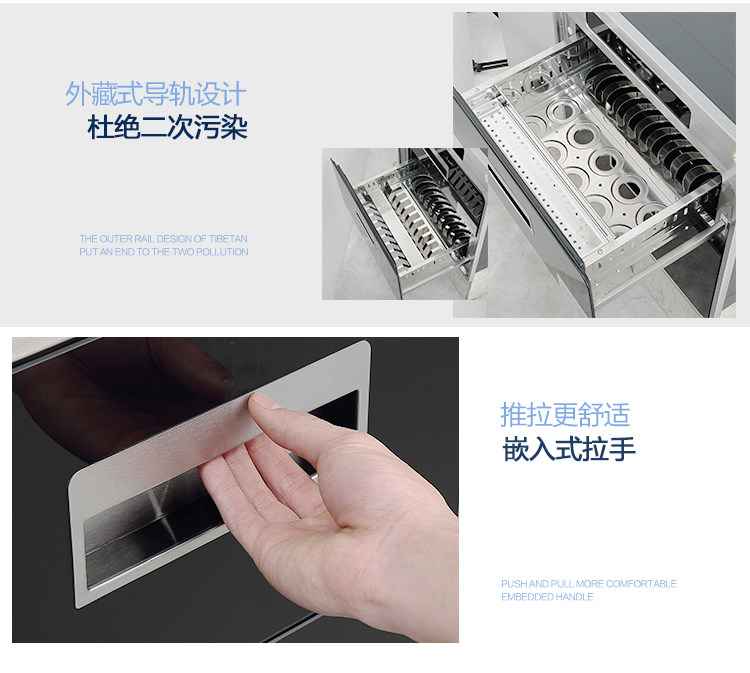 外藏式导轨设计
杜绝二次污染

THE OUTER RAIL DESIGN OF TIBETAN
PUT AN END TO THE TWO POLLUTION

推拉更舒适
嵌入式拉手

PUSH AND PULL MORE COMFORTABLE
EMBEDDED HANDLE