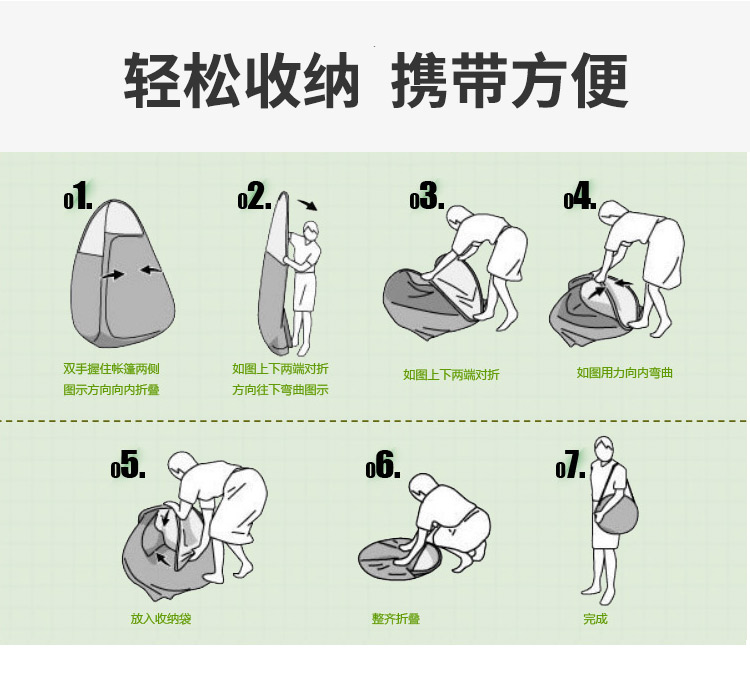 轻松收纳 携带方便

01.
双手握住帐篷两侧
图示方向向内折叠

02.
如图上下两端对折
方向往下弯曲图示

03.
如图上下两端对折

04.
如图用力向内弯曲

05.
放入收纳袋

06.
整齐折叠

07.
完成