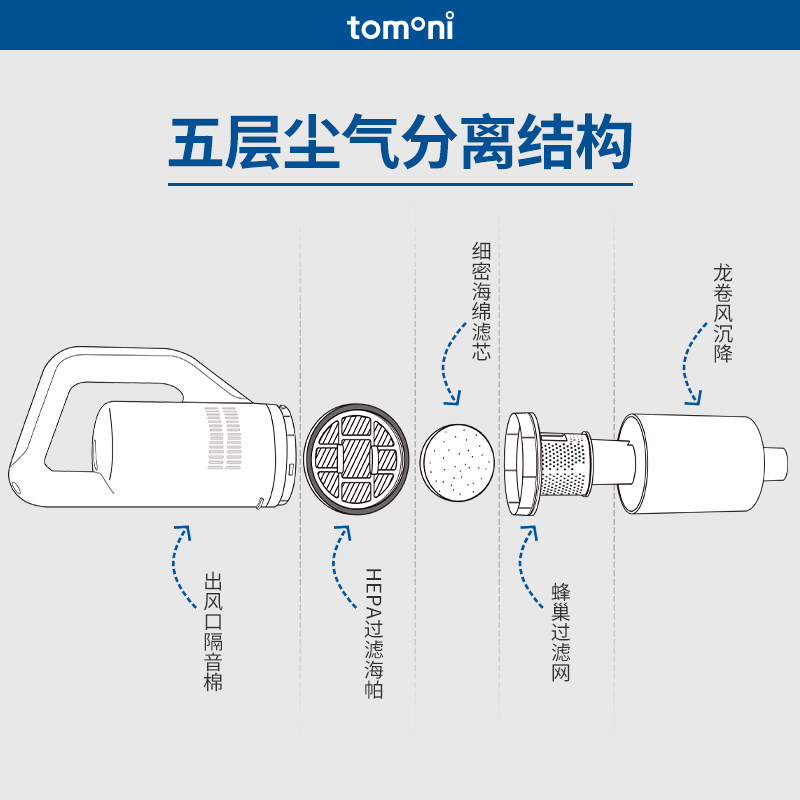 tomoni

五层尘气分离结构

细密海绵滤芯

龙卷风沉降

出风口隔音棉

HEPA过滤海帕

蜂巢过滤网