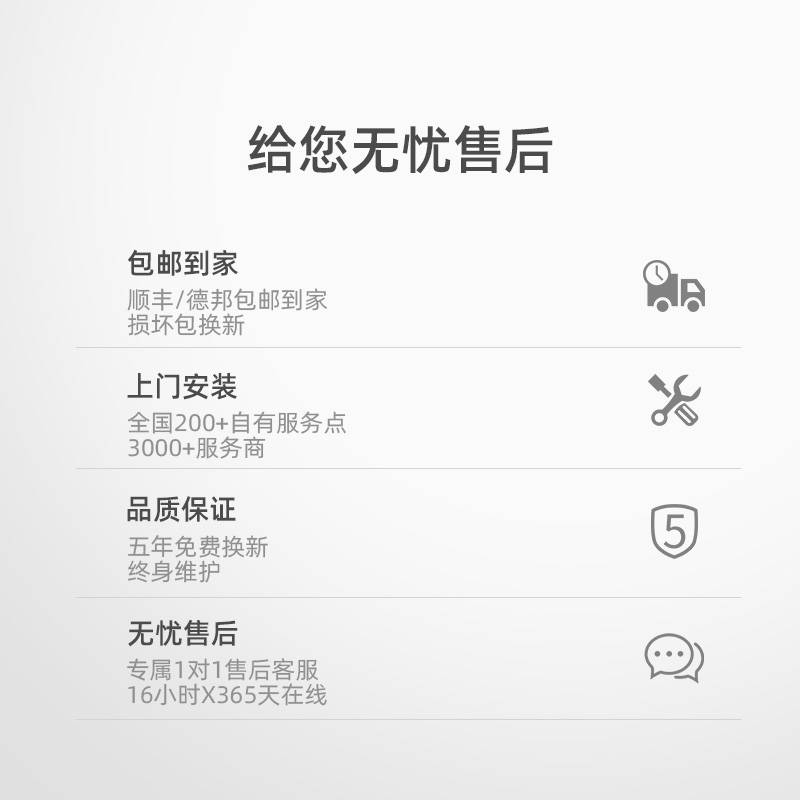 给您无忧售后

包邮到家
顺丰/德邦包邮到家
损坏包换新

上门安装
全国200+自有服务点
3000+服务商

品质保证
五年免费换新
终身维护

5

无忧售后
专属1对1售后客服
16小时X365天在线