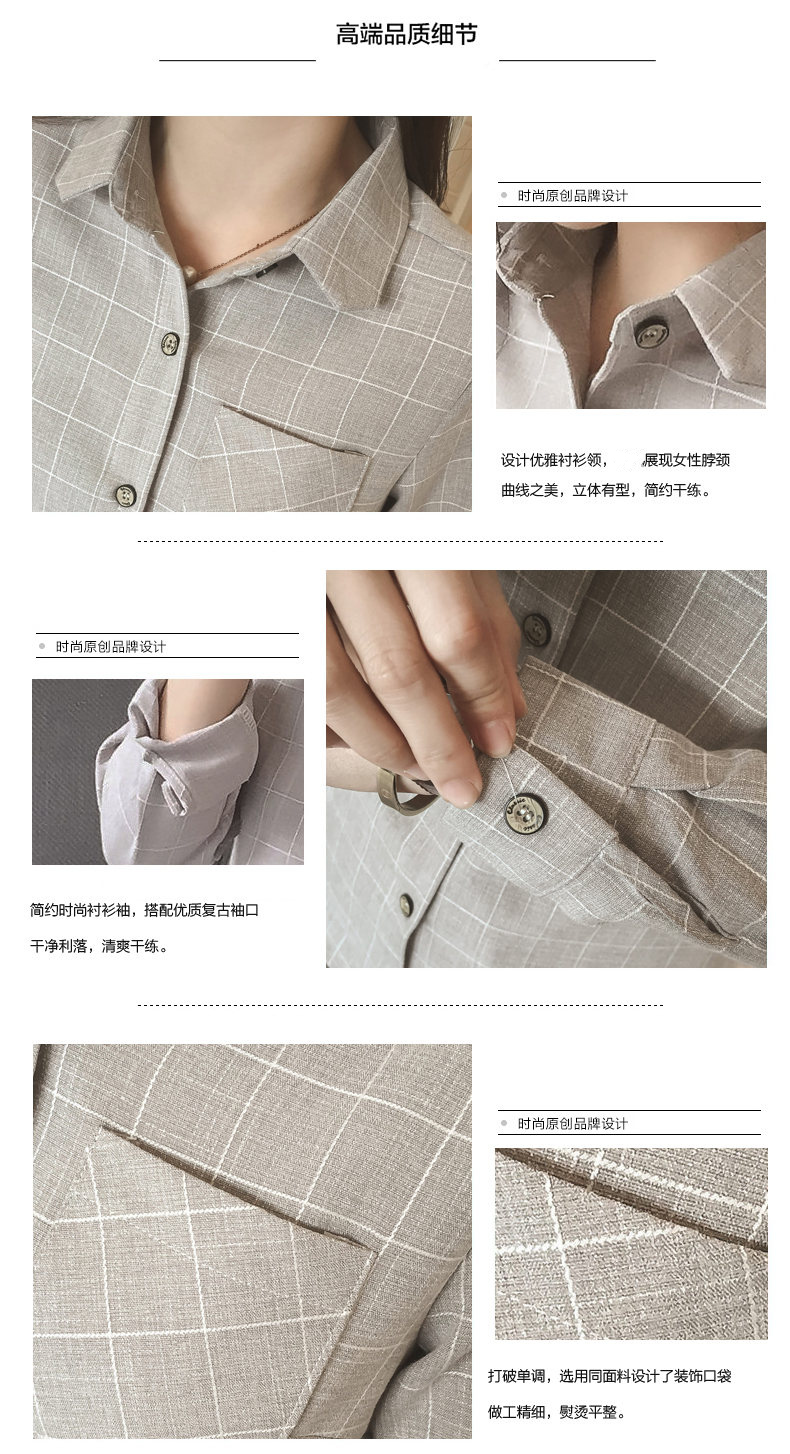 高端品质细节

时尚原创品牌设计

设计优雅衬衫领， 展现女性脖颈曲线之美，立体有型，简约干练。

时尚原创品牌设计

简约时尚衬衫袖，搭配优质复古袖口

干净利落，清爽干练。

时尚原创品牌设计

打破单调，选用同面料设计了装饰口袋

做工精细，熨烫平整。