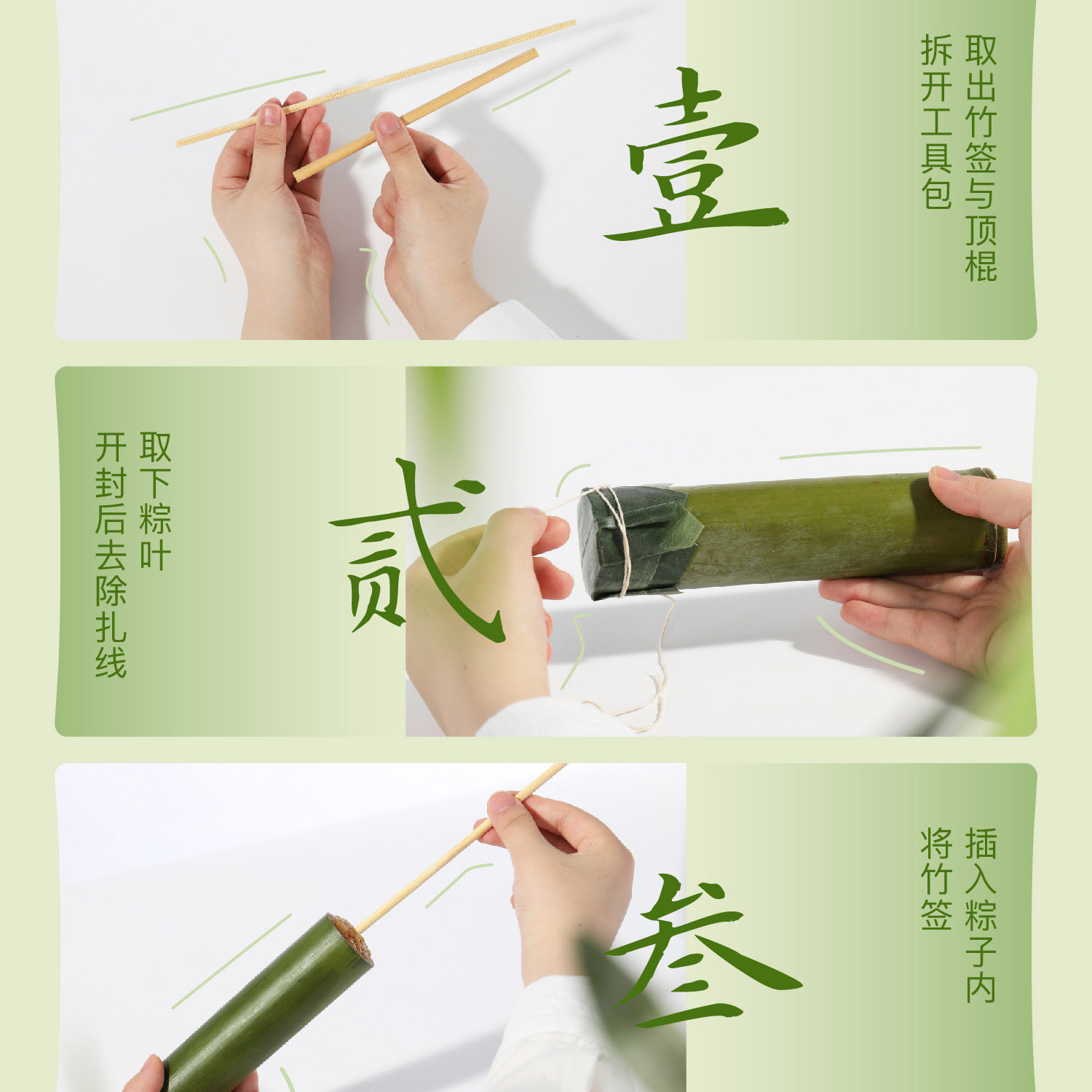 壹

取出竹签与顶棍
拆开工具包

贰

取下粽叶
开封后去除扎线

叁

插入粽子内
将竹签