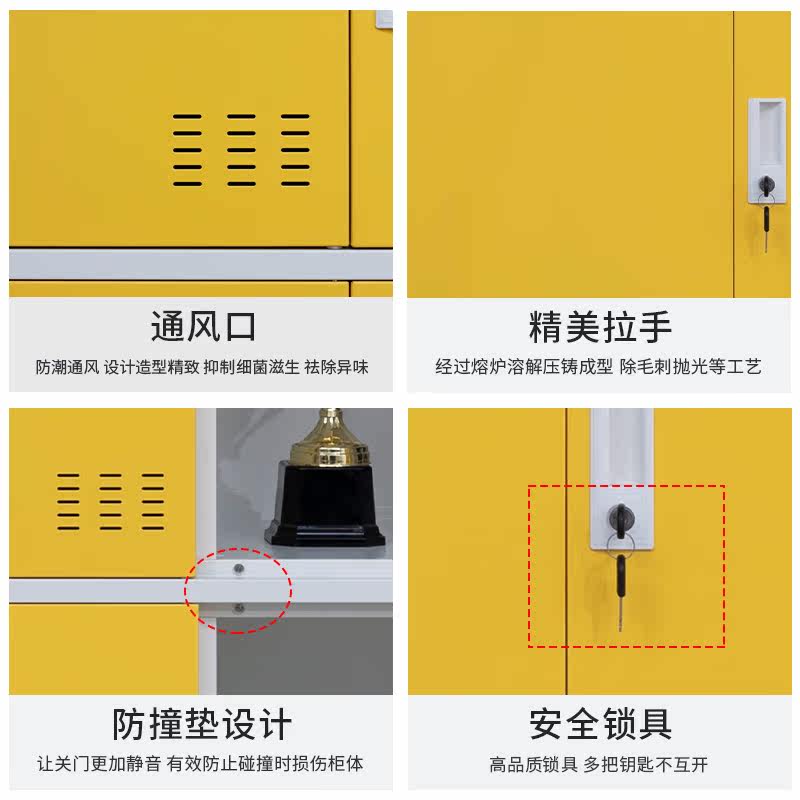 通风口

防潮通风 设计造型精致 抑制细菌滋生 祛除异味

精美拉手

经过熔炉溶解压铸成型 除毛刺抛光等工艺

防撞垫设计

让关门更加静音 有效防止碰撞时损伤柜体

安全锁具

高品质锁具 多把钥匙不互开