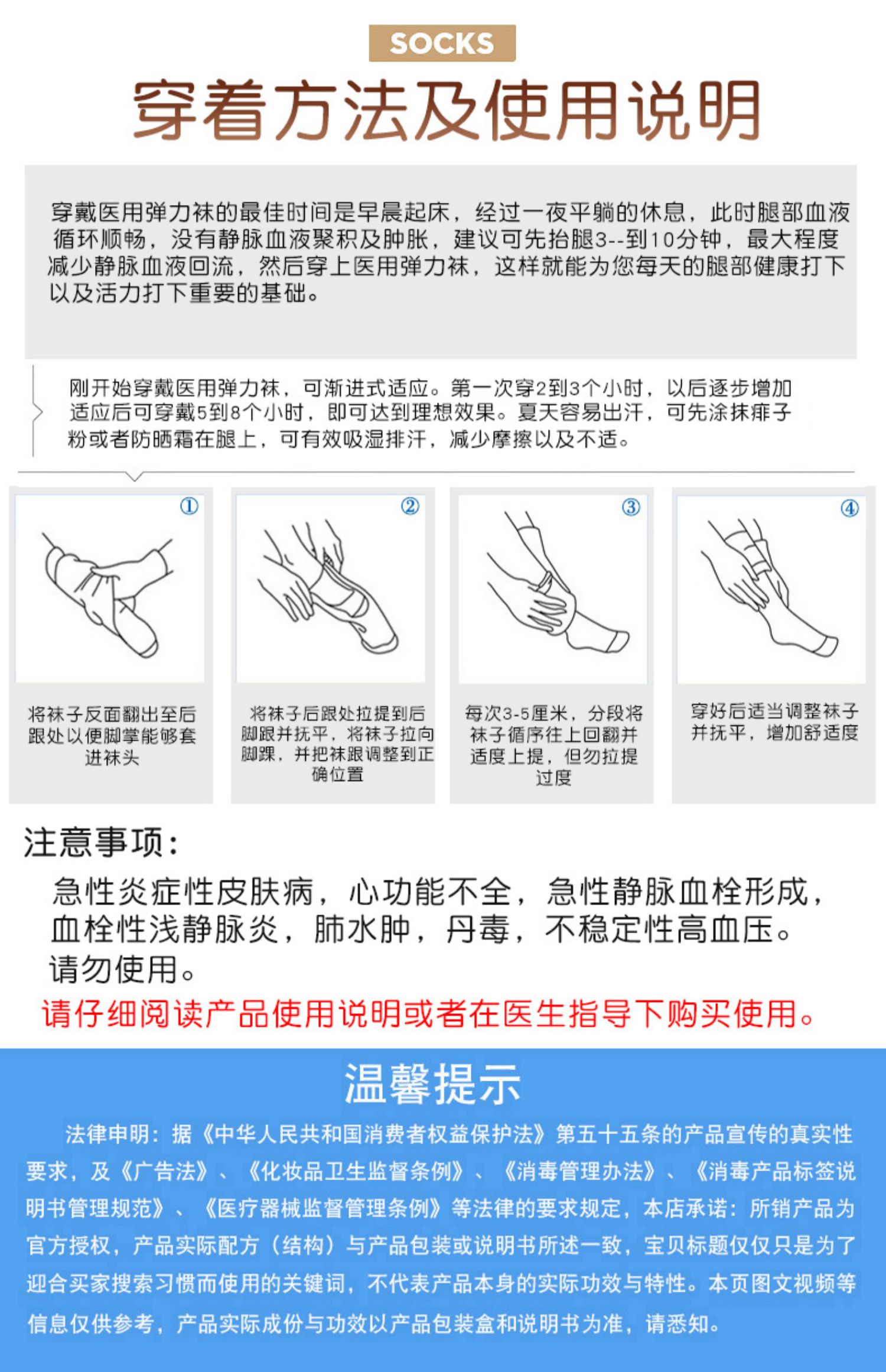 SOCKS

穿着方法及使用说明

穿戴医用弹力袜的最佳时间是早晨起床，经过一夜平躺的休息，此时腿部血液循环顺畅，没有静脉血液聚积及肿胀，建议可先抬腿3--到10分钟，最大程度减少静脉血液回流，然后穿上医用弹力袜，这样就能为您每天的腿部健康打下以及活力打下重要的基础。

刚开始穿戴医用弹力袜，可渐进式适应。第一次穿2到3个小时，以后逐步增加适应后可穿戴5到8个小时，即可达到理想效果。夏天容易出汗，可先涂抹痱子粉或者防晒霜在腿上，可有效吸湿排汗，减少摩擦以及不适。

①
将袜子反面翻出至后跟处以便脚掌能够套进袜头

②
将袜子后跟处拉提到后脚跟并抚平，将袜子拉向脚踝，并把袜跟调整到正确位置

③
每次3-5厘米，分段将袜子循序往上回翻并适度上提，但勿拉提过度

④
穿好后适当调整袜子并抚平，增加舒适度

注意事项：

急性炎症性皮肤病，心功能不全，急性静脉血栓形成，血栓性浅静脉炎，肺水肿，丹毒，不稳定性高血压。请勿使用。

请仔细阅读产品使用说明或者在医生指导下购买使用。

温馨提示

法律申明：据《中华人民共和国消费者权益保护法》第五十五条的产品宣传的真实性要求，及《广告法》、《化妆品卫生监督条例》、《消毒管理办法》、《消毒产品标签说明书管理规范》、《医疗器械监督管理条例》等法律的要求规定，本店承诺：所销产品为官方授权，产品实际配方（结构）与产品包装或说明书所述一致，宝贝标题仅仅只是为了迎合买家搜索习惯而使用的关键词，不代表产品本身的实际功效与特性。本页图文视频等信息仅供参考，产品实际成份与功效以产品包装盒和说明书为准，请悉知。