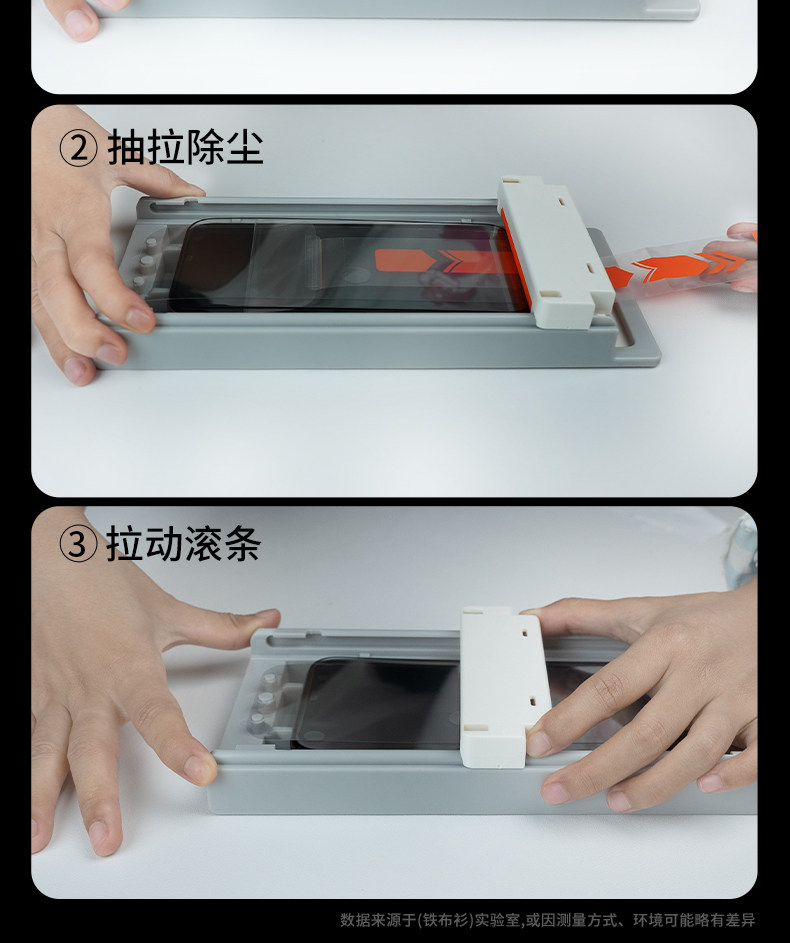 ② 抽拉除尘

③ 拉动滚条

数据来源于(铁布衫)实验室,或因测量方式、环境可能略有差异