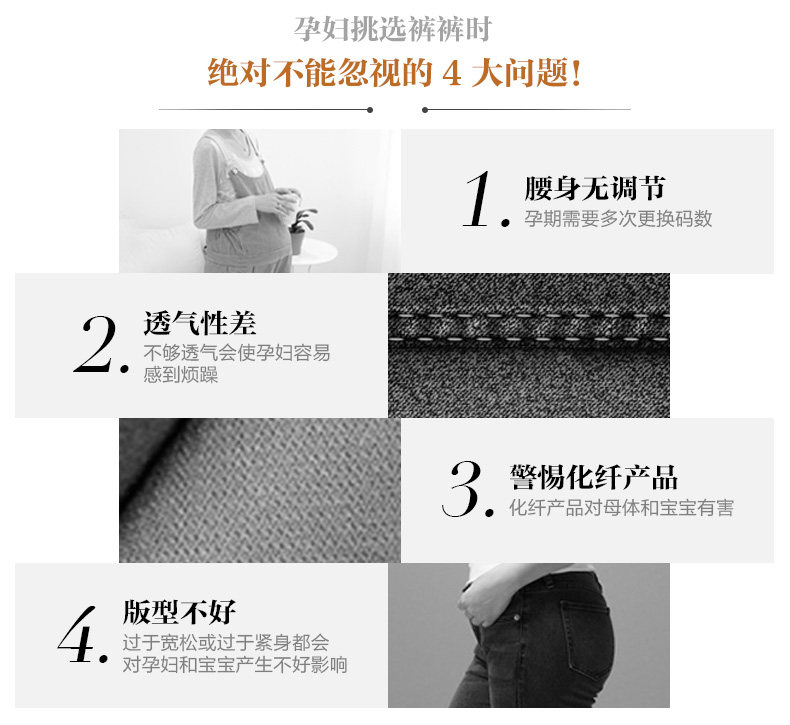 孕妇挑选裤裤时
绝对不能忽视的 4 大问题!

1. 腰身无调节
孕期需要多次更换码数

2. 透气性差
不够透气会使孕妇容易感到烦躁

3. 警惕化纤产品
化纤产品对母体和宝宝有害

4. 版型不好
过于宽松或过于紧身都会对孕妇和宝宝产生不好影响