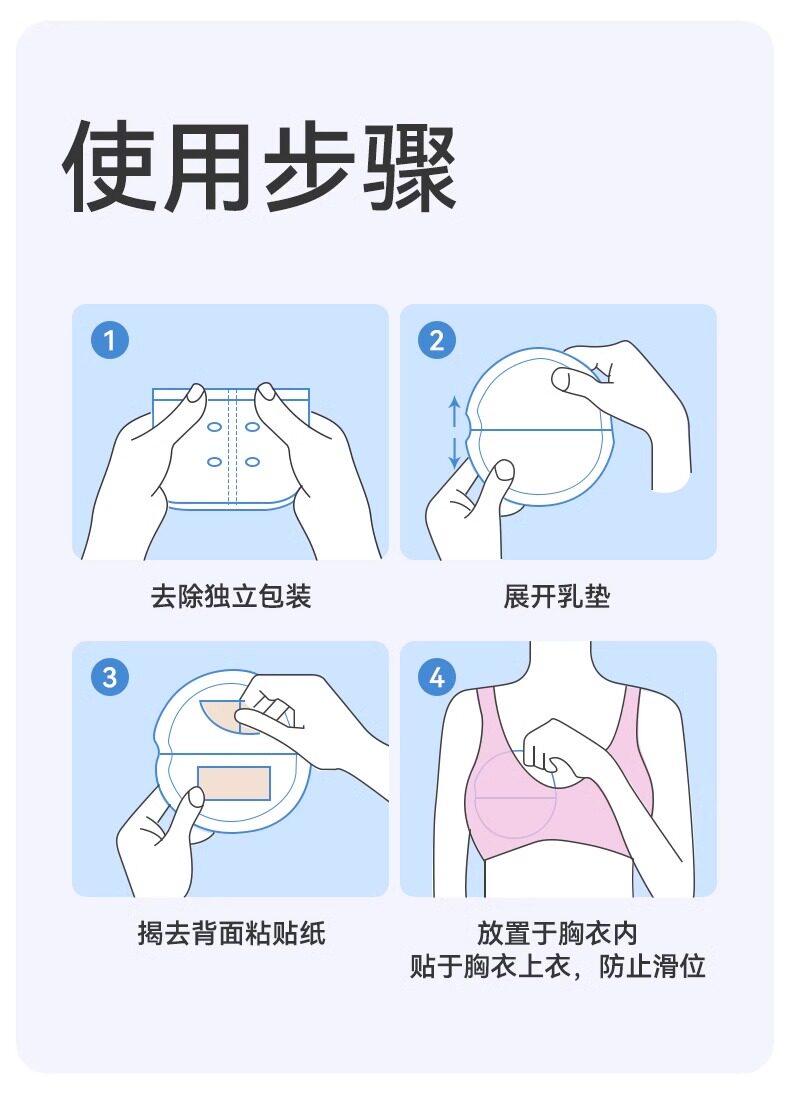 使用步骤

1

去除独立包装

2

展开乳垫

3

揭去背面粘贴纸

4

放置于胸衣内
贴于胸衣上衣，防止滑位