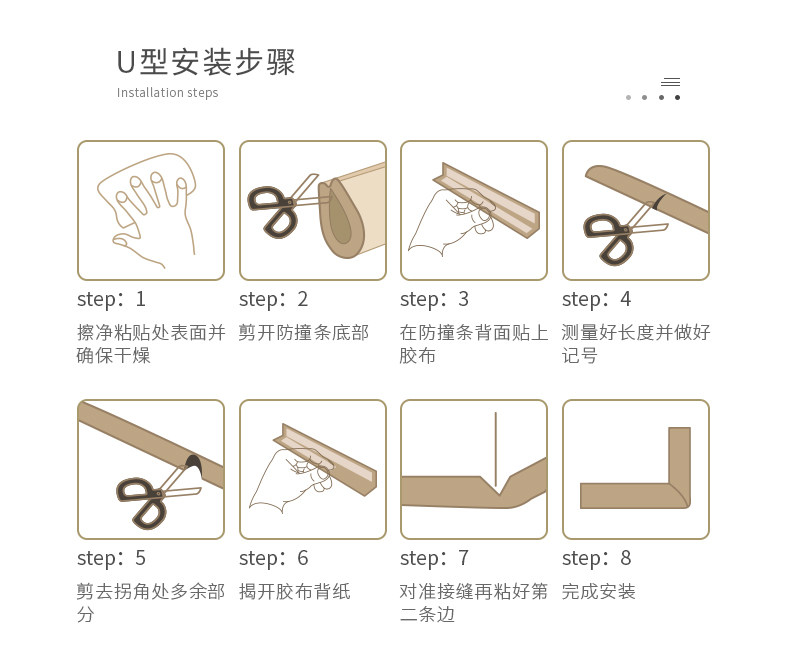 U型安装步骤

Installation steps

step：1

擦净粘贴处表面并确保干燥

step：2

剪开防撞条底部

step：3

在防撞条背面贴上胶布

step：4

测量好长度并做好记号

step：5

剪去拐角处多余部分

step：6

揭开胶布背纸

step：7

对准接缝再粘好第二条边

step：8

完成安装