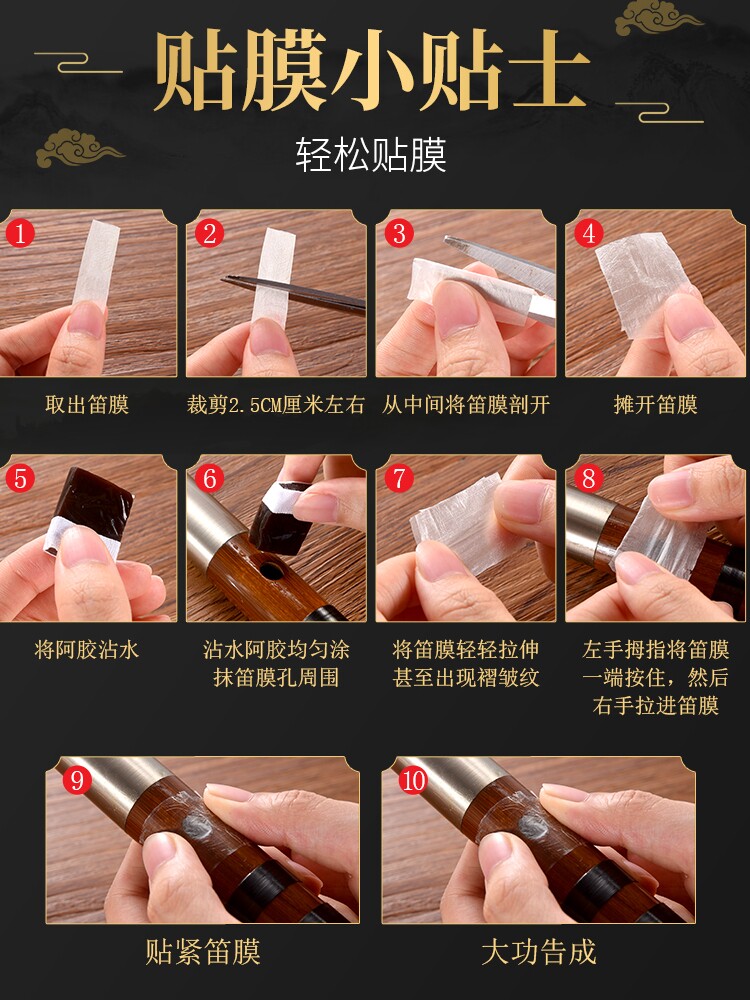 贴膜小贴士

轻松贴膜

1
取出笛膜

2
裁剪2.5CM厘米左右

3
从中间将笛膜剖开

4
摊开笛膜

5
将阿胶沾水

6
沾水阿胶均匀涂抹笛膜孔周围

7
将笛膜轻轻拉伸甚至出现褶皱纹

8
左手拇指将笛膜一端按住，然后右手拉进笛膜

9
贴紧笛膜

10
大功告成