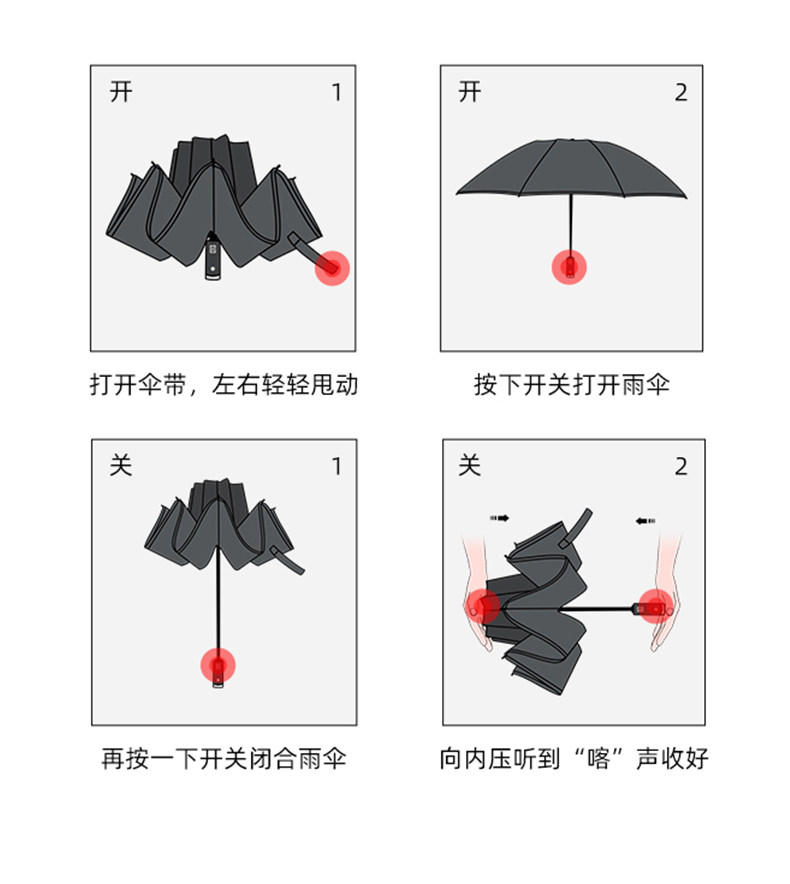 开 1

打开伞带，左右轻轻甩动

开 2

按下开关打开雨伞

关 1

再按一下开关闭合雨伞

关 2

向内压听到“喀”声收好