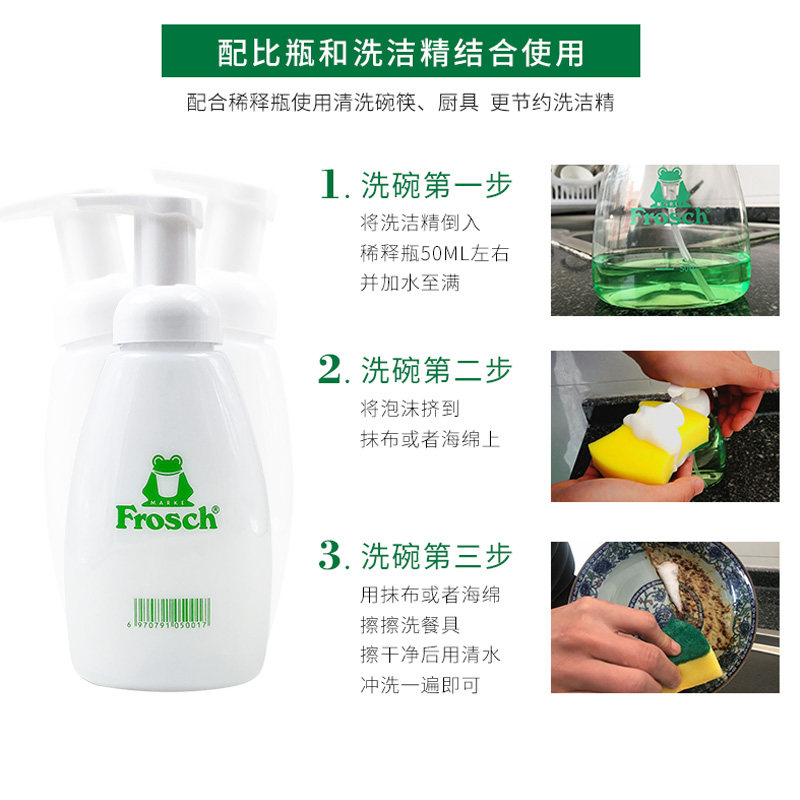 配比瓶和洗洁精结合使用

配合稀释瓶使用清洗碗筷、厨具 更节约洗洁精

MARKE
Frosch®

6 970791 050017

1. 洗碗第一步
将洗洁精倒入
稀释瓶50ML左右
并加水至满

Frosch

2. 洗碗第二步
将泡沫挤到
抹布或者海绵上

3. 洗碗第三步
用抹布或者海绵
擦擦洗餐具
擦干净后用清水
冲洗一遍即可