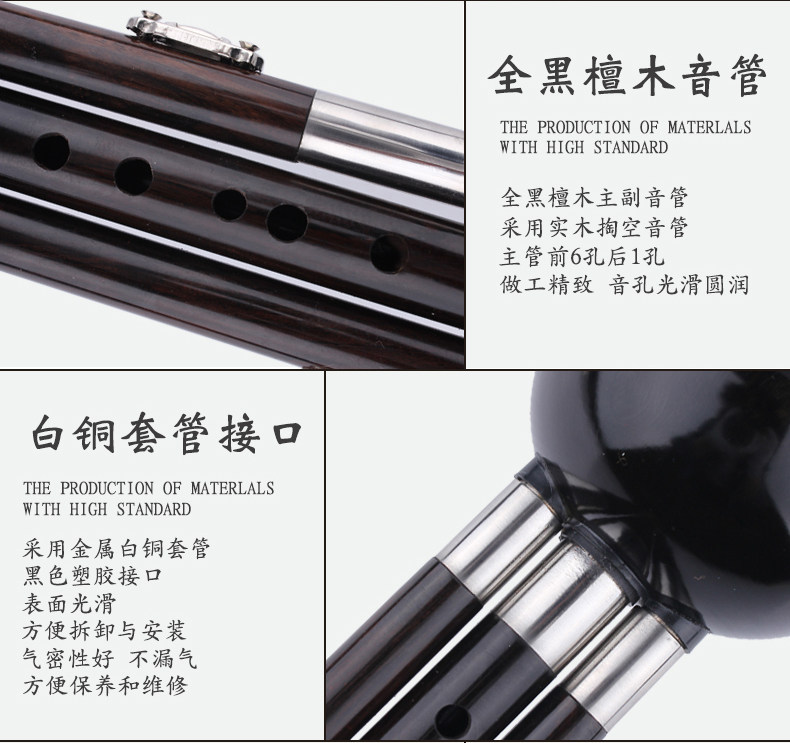 全黑檀木音管

THE PRODUCTION OF MATERLALS WITH HIGH STANDARD

全黑檀木主副音管
采用实木掏空音管
主管前6孔后1孔
做工精致 音孔光滑圆润

白铜套管接口

THE PRODUCTION OF MATERLALS WITH HIGH STANDARD

采用金属白铜套管
黑色塑胶接口
表面光滑
方便拆卸与安装
气密性好 不漏气
方便保养和维修