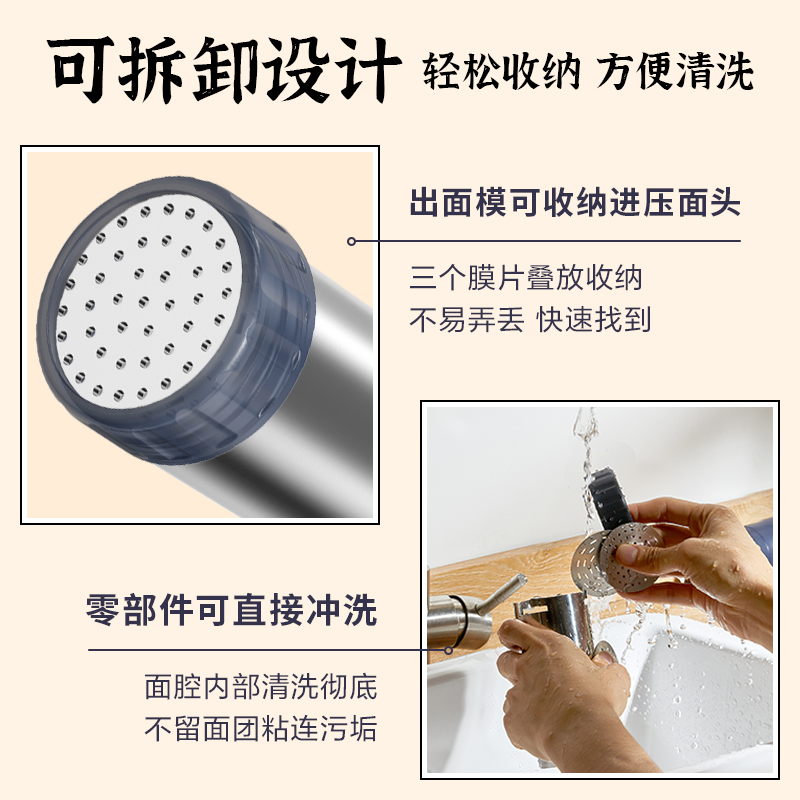 可拆卸设计 轻松收纳 方便清洗

出面模可收纳进压面头

三个膜片叠放收纳
不易弄丢 快速找到

零部件可直接冲洗

面腔内部清洗彻底
不留面团粘连污垢